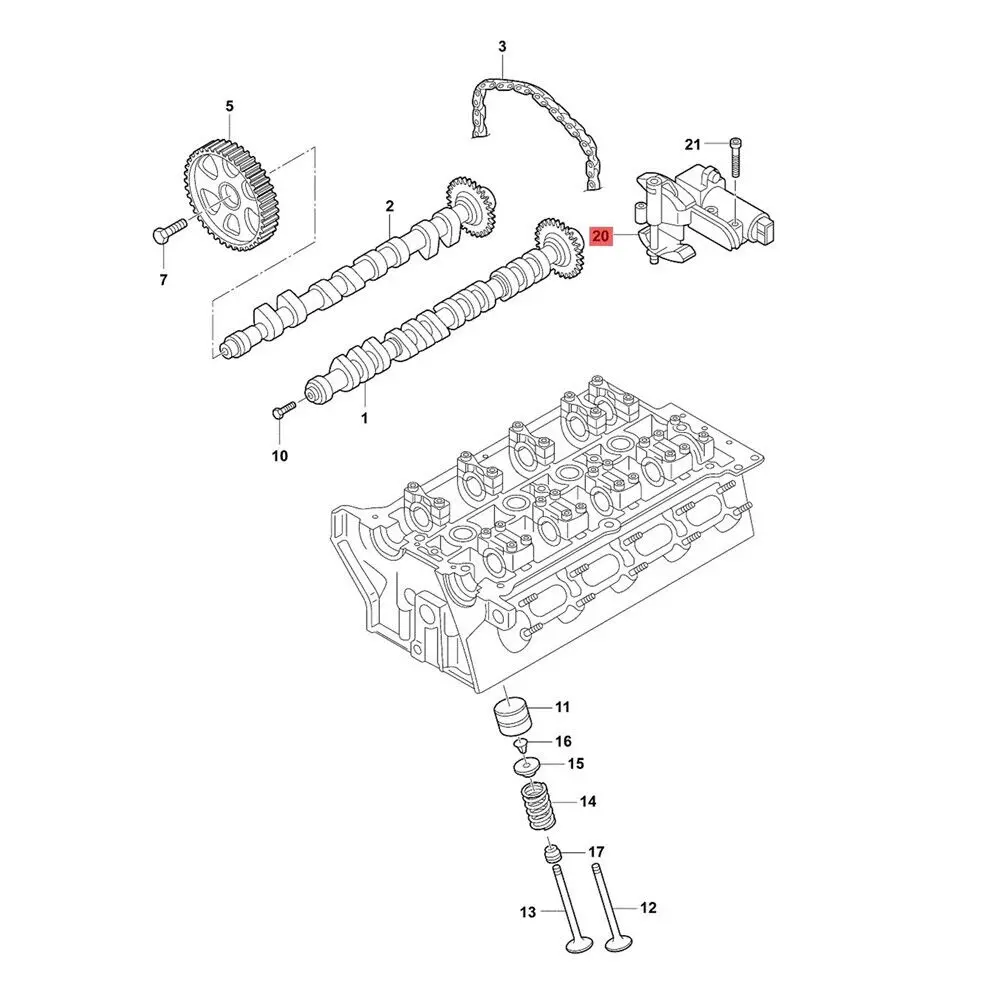 3
5
21
2
20
7
1
10
11
16
15
14
17
13
12