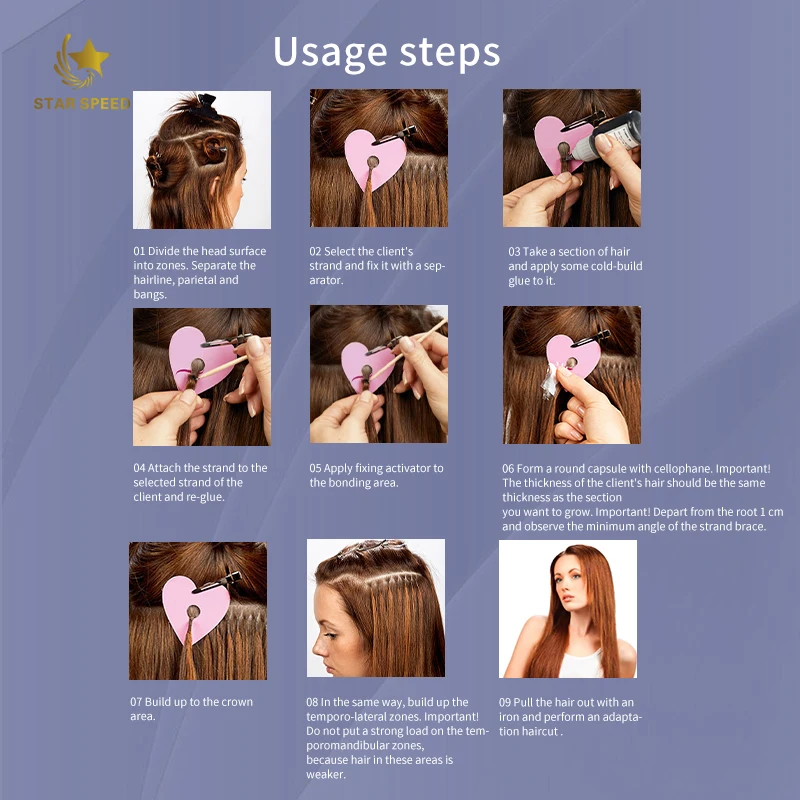 STAR SPEED

Usage steps

01 Divide the head surface into zones. Separate the hairline, parietal and bangs.

02 Select the client's strand and fix it with a separator.

03 Take a section of hair and apply some cold-build glue to it.

04 Attach the strand to the selected strand of the client and re-glue.

05 Apply fixing activator to the bonding area.

06 Form a round capsule with cellophane. Important! The thickness of the client's hair should be the same thickness as the section you want to grow. Important! Depart from the root 1 cm and observe the minimum angle of the strand brace.

07 Build up to the crown area.

08 In the same way, build up the temporo-lateral zones. Important! Do not put a strong load on the temporomandibular zones, because hair in these areas is weaker.

09 Pull the hair out with an iron and perform an adaptation haircut .