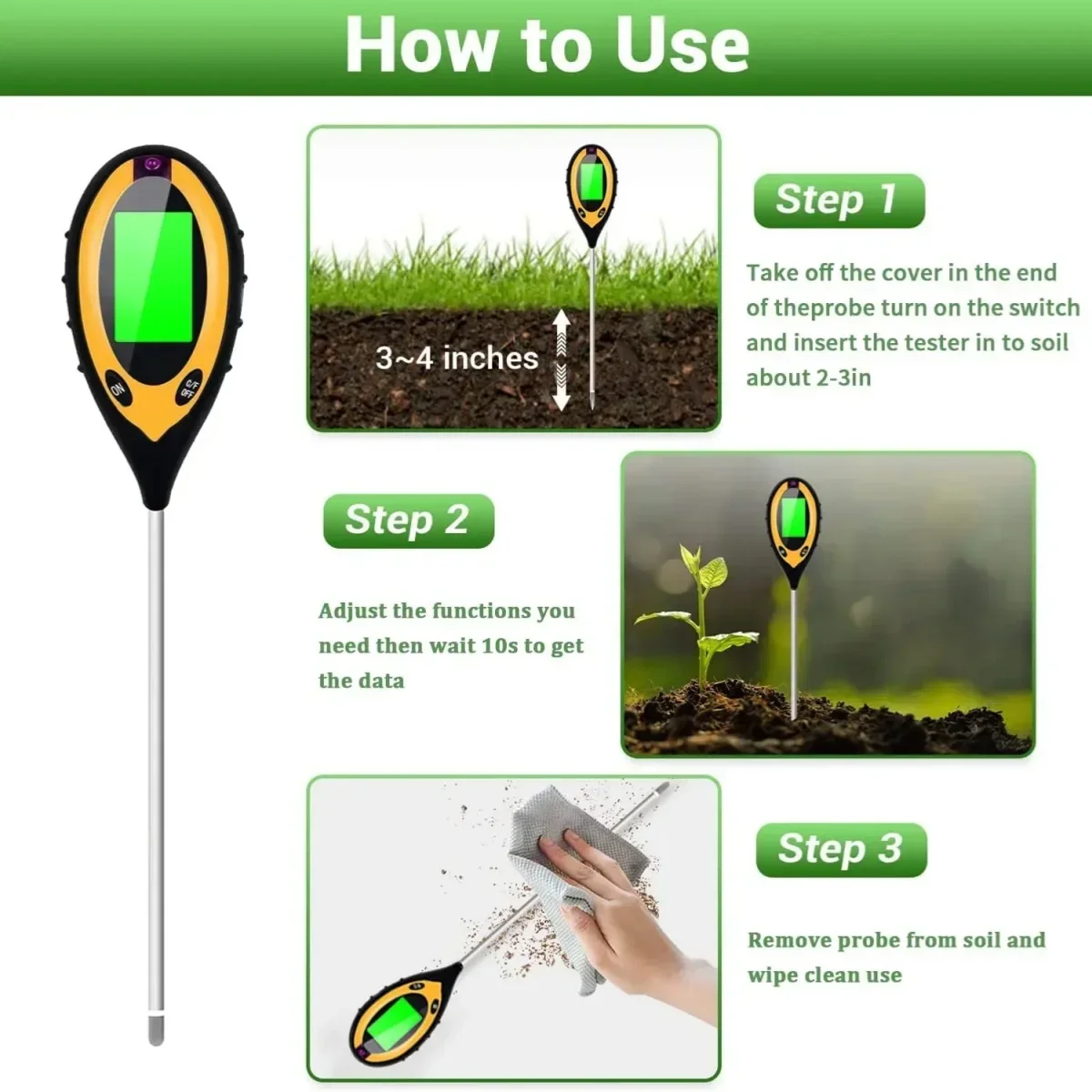 How to Use

ON

C/F OFF

3~4 inches

Step 1

Take off the cover in the end of theprobe turn on the switch and insert the tester in to soil about 2-3in

Step 2

Adjust the functions you need then wait 10s to get the data

Step 3

Remove probe from soil and wipe clean use