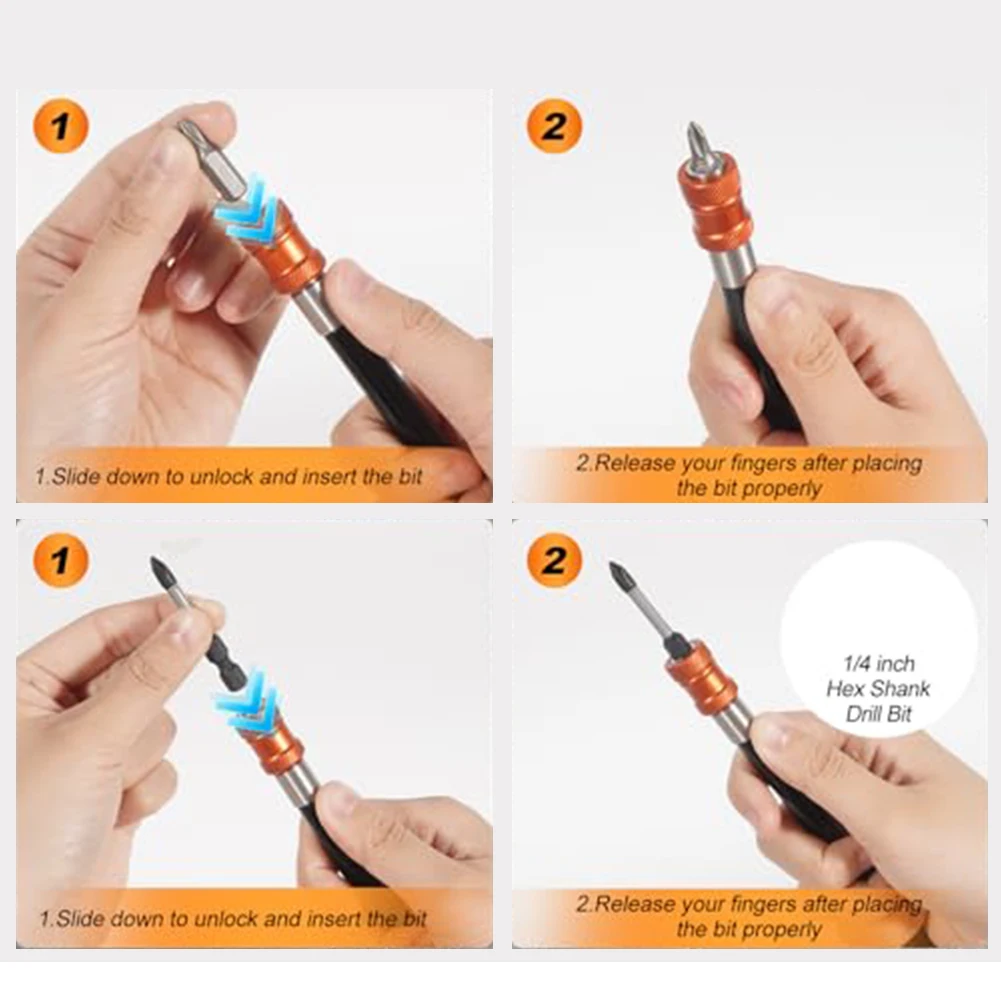 1

1.Slide down to unlock and insert the bit

2

2.Release your fingers after placing the bit properly

1

1.Slide down to unlock and insert the bit

2

1/4 inch Hex Shank Drill Bit

2.Release your fingers after placing the bit properly