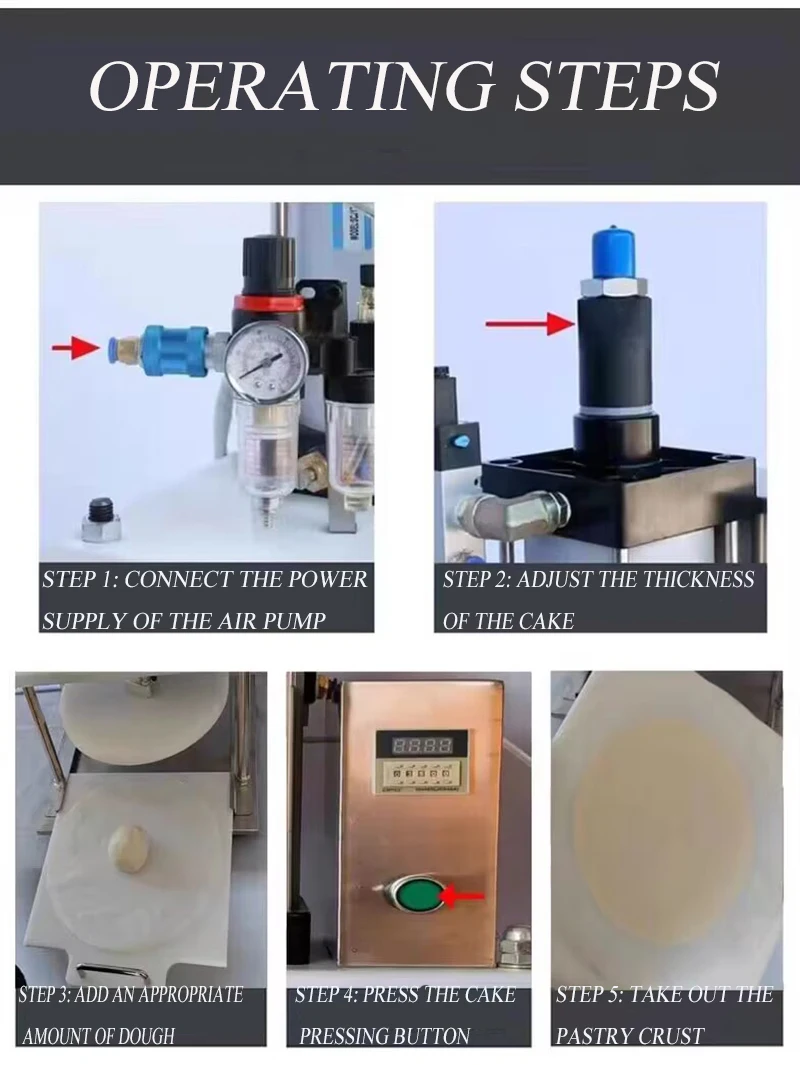 OPERATING STEPS

STEP 1: CONNECT THE POWER SUPPLY OF THE AIR PUMP

STEP 2: ADJUST THE THICKNESS OF THE CAKE

STEP 3: ADD AN APPROPRIATE AMOUNT OF DOUGH

STEP 4: PRESS THE CAKE PRESSING BUTTON

STEP 5: TAKE OUT THE PASTRY CRUST