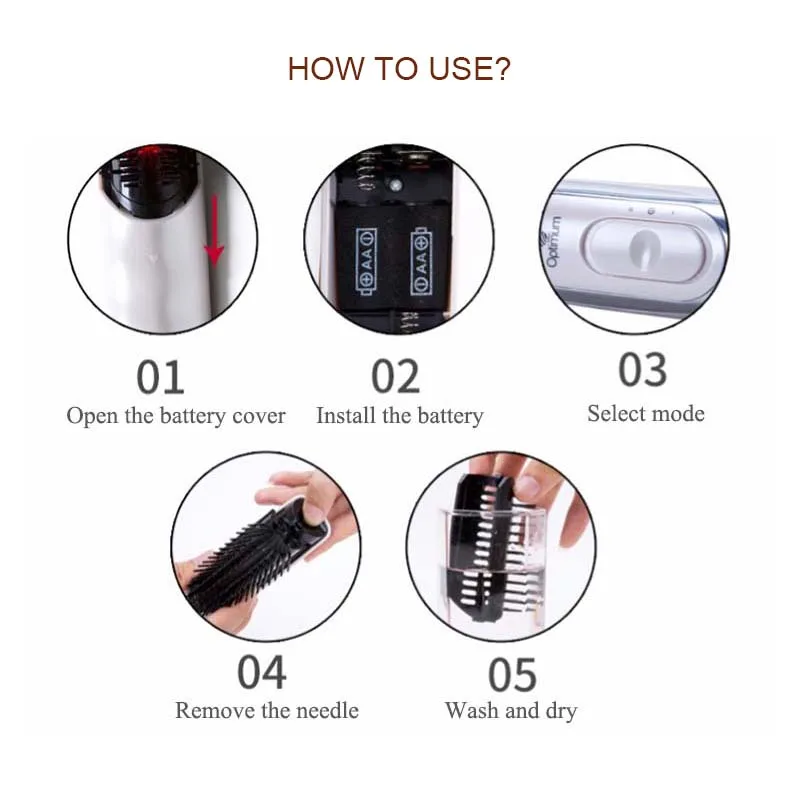 HOW TO USE?

AA AA

Optimum

01
Open the battery cover

02
Install the battery

03
Select mode

04
Remove the needle

05
Wash and dry