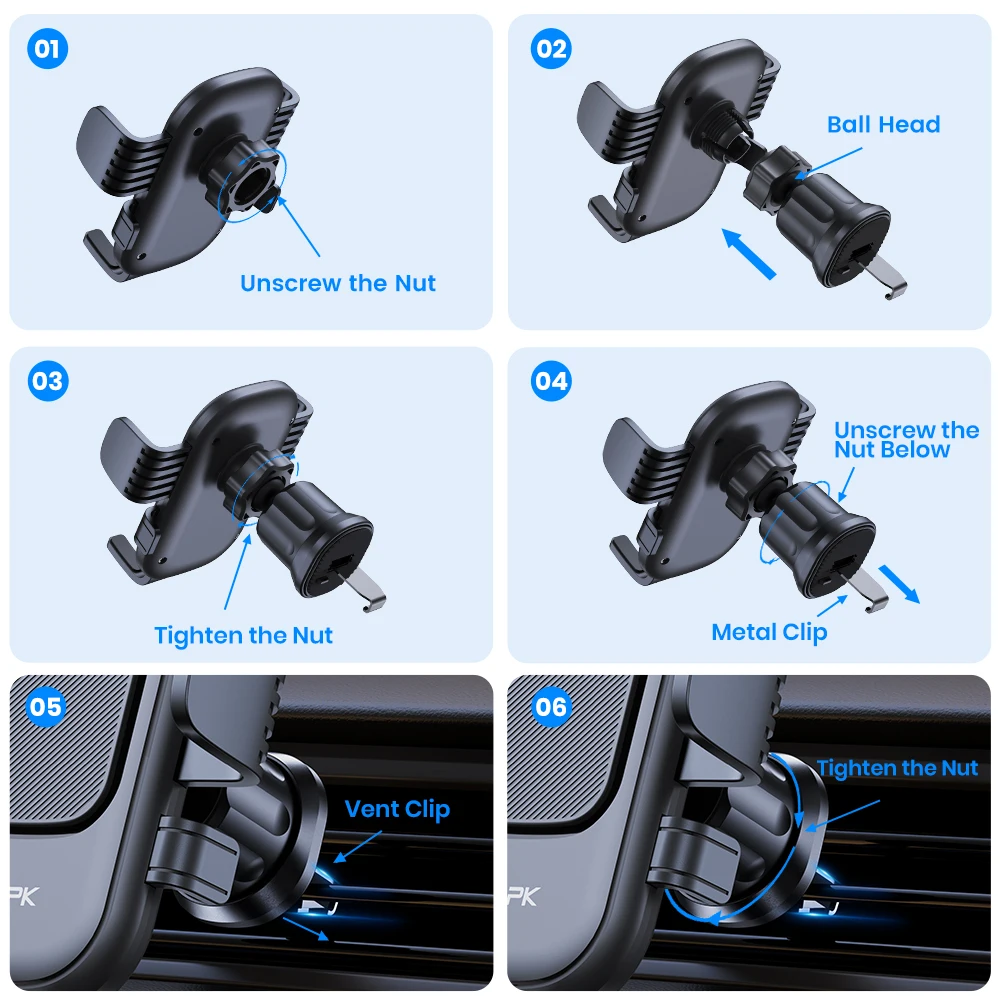 01

Unscrew the Nut

02

Ball Head

03

Tighten the Nut

04

Unscrew the Nut Below

Metal Clip

05

Vent Clip

PK

06

Tighten the Nut

PK