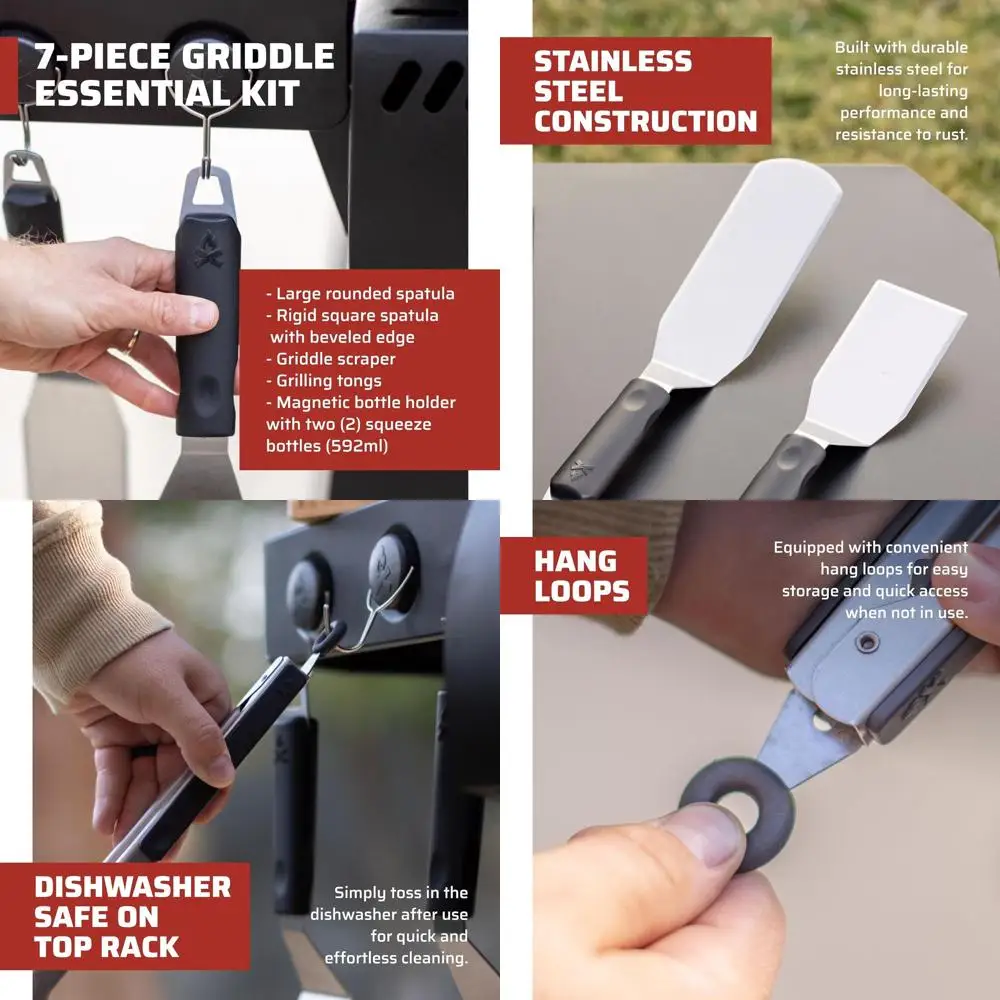 7-PIECE GRIDDLE ESSENTIAL KIT

- Large rounded spatula
- Rigid square spatula with beveled edge
- Griddle scraper
- Grilling tongs
- Magnetic bottle holder with two (2) squeeze bottles (592ml)

STAINLESS STEEL CONSTRUCTION

Built with durable stainless steel for long-lasting performance and resistance to rust.

DISHWASHER SAFE ON TOP RACK

Simply toss in the dishwasher after use for quick and effortless cleaning.

HANG LOOPS

Equipped with convenient hang loops for easy storage and quick access when not in use.