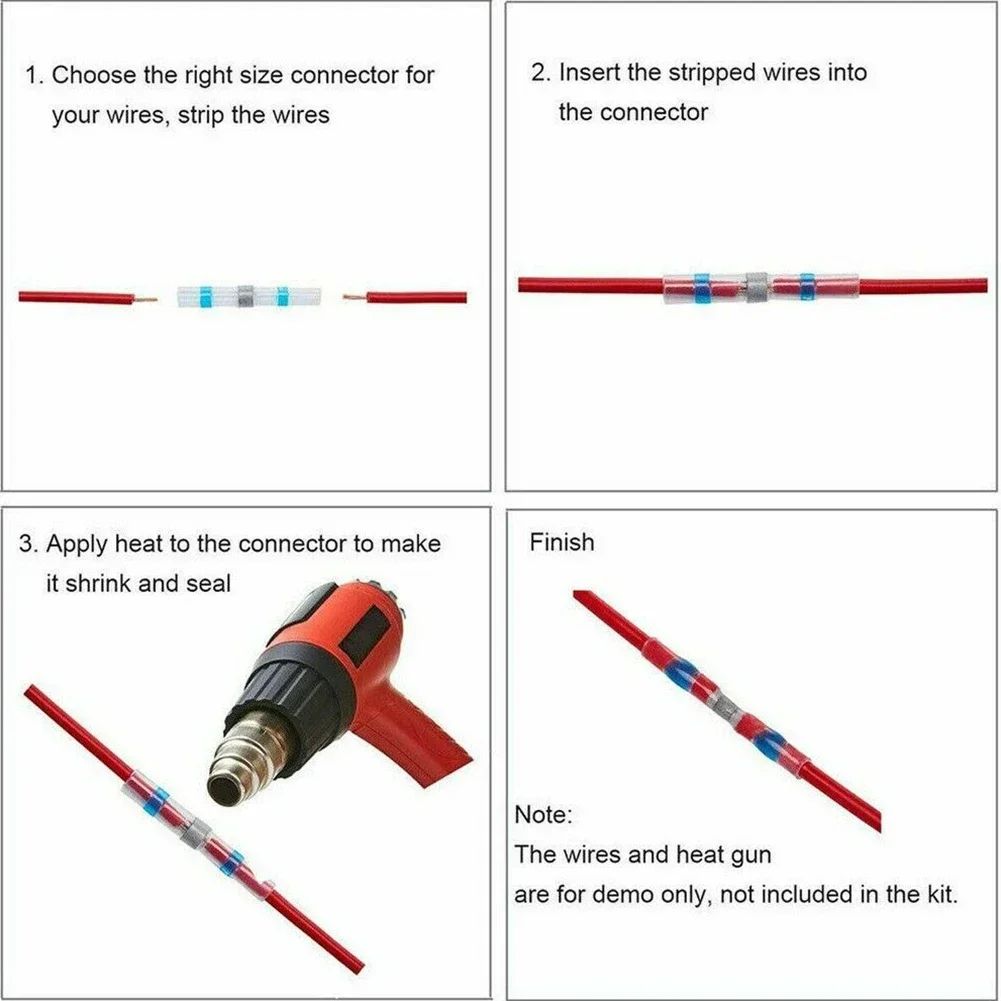 1. Choose the right size connector for your wires, strip the wires

2. Insert the stripped wires into the connector

3. Apply heat to the connector to make it shrink and seal

Finish

Note:
The wires and heat gun
are for demo only, not included in the kit.