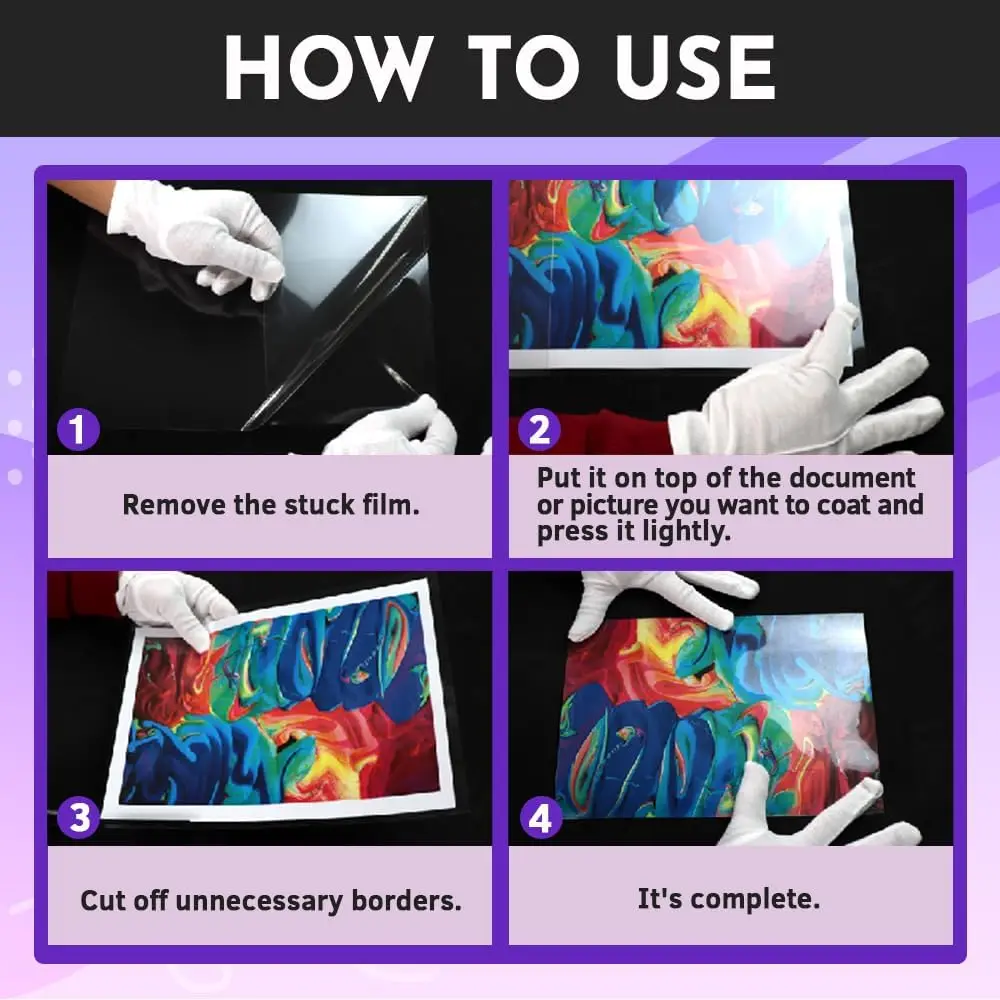 HOW TO USE

1

Remove the stuck film.

2

Put it on top of the document or picture you want to coat and press it lightly.

3

Cut off unnecessary borders.

4

It's complete.