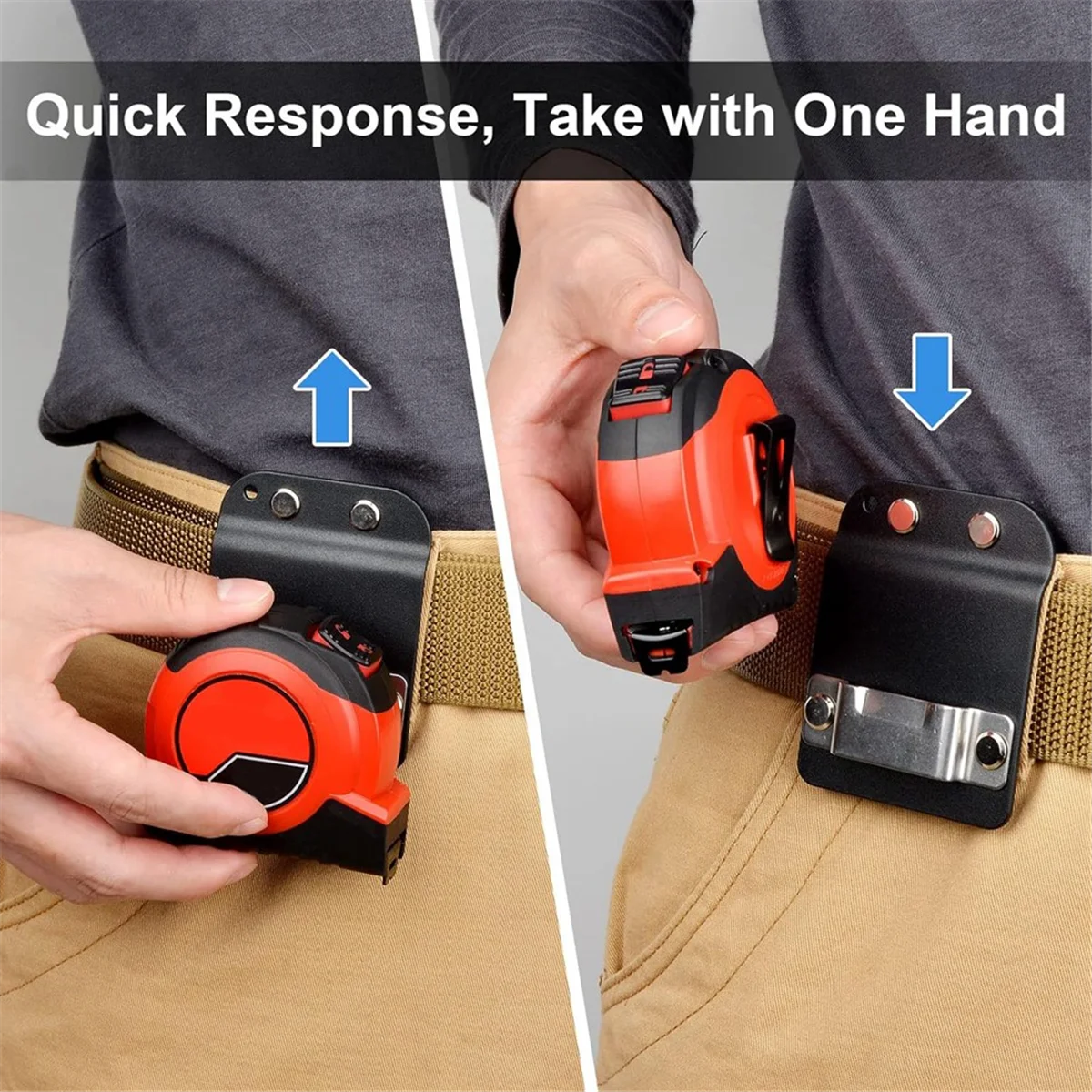 Quick Response, Take with One Hand