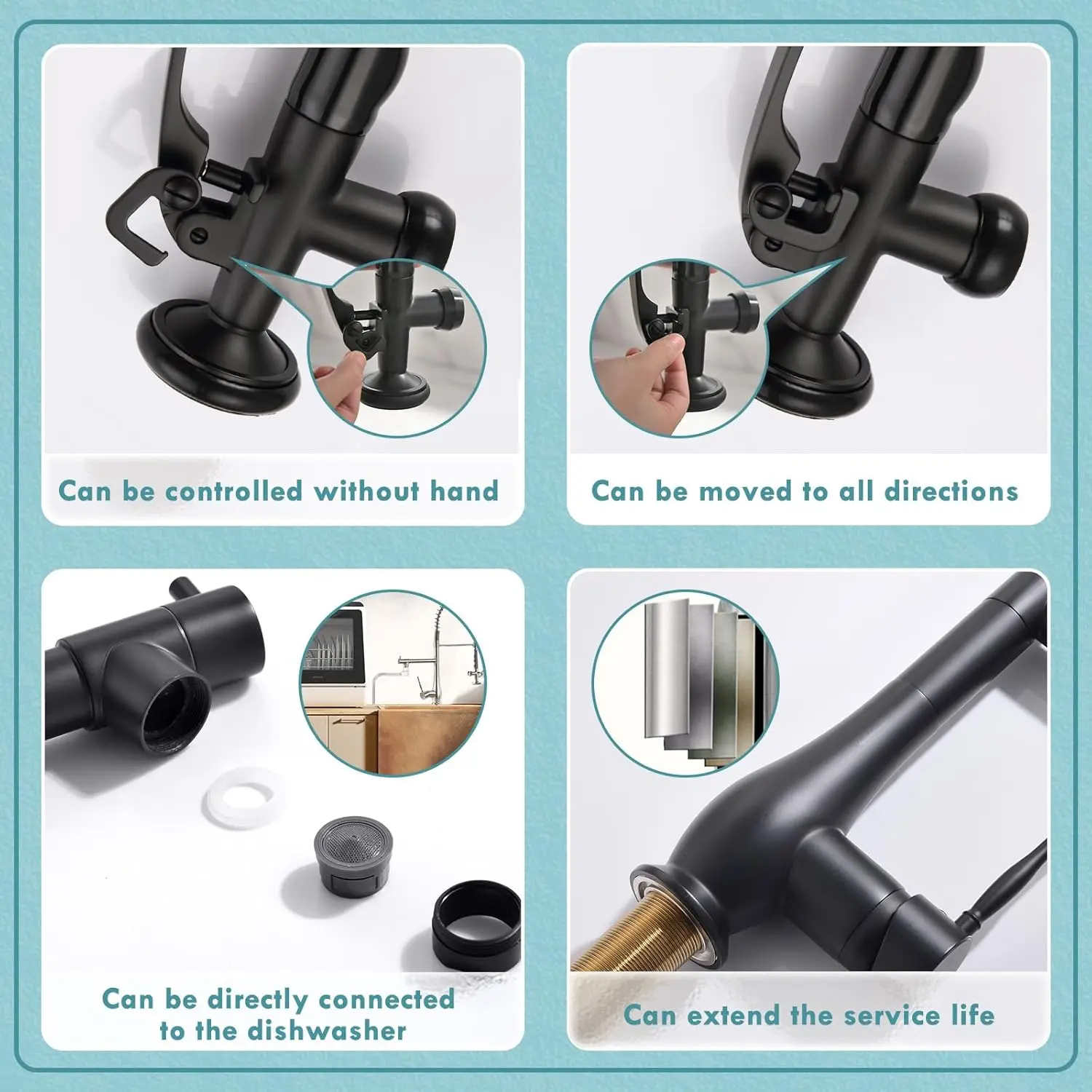 Can be controlled without hand

Can be moved to all directions

Can be directly connected to the dishwasher

Can extend the service life