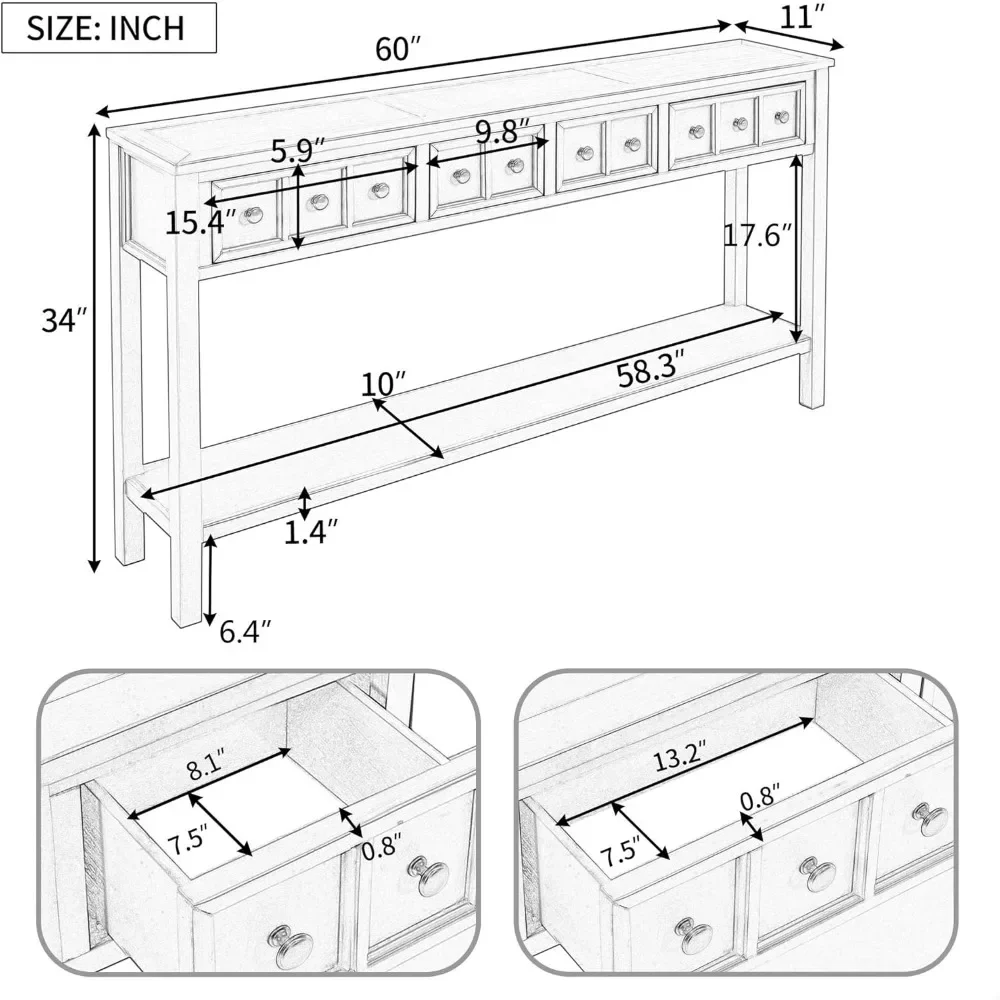 SIZE: INCH

60″

11″

5.9″

9.8″

15.4″

17.6″

34″

10″

58.3″

1.4″

6.4″

8.1″

7.5″

0.8″

13.2″

0.8″

7.5″