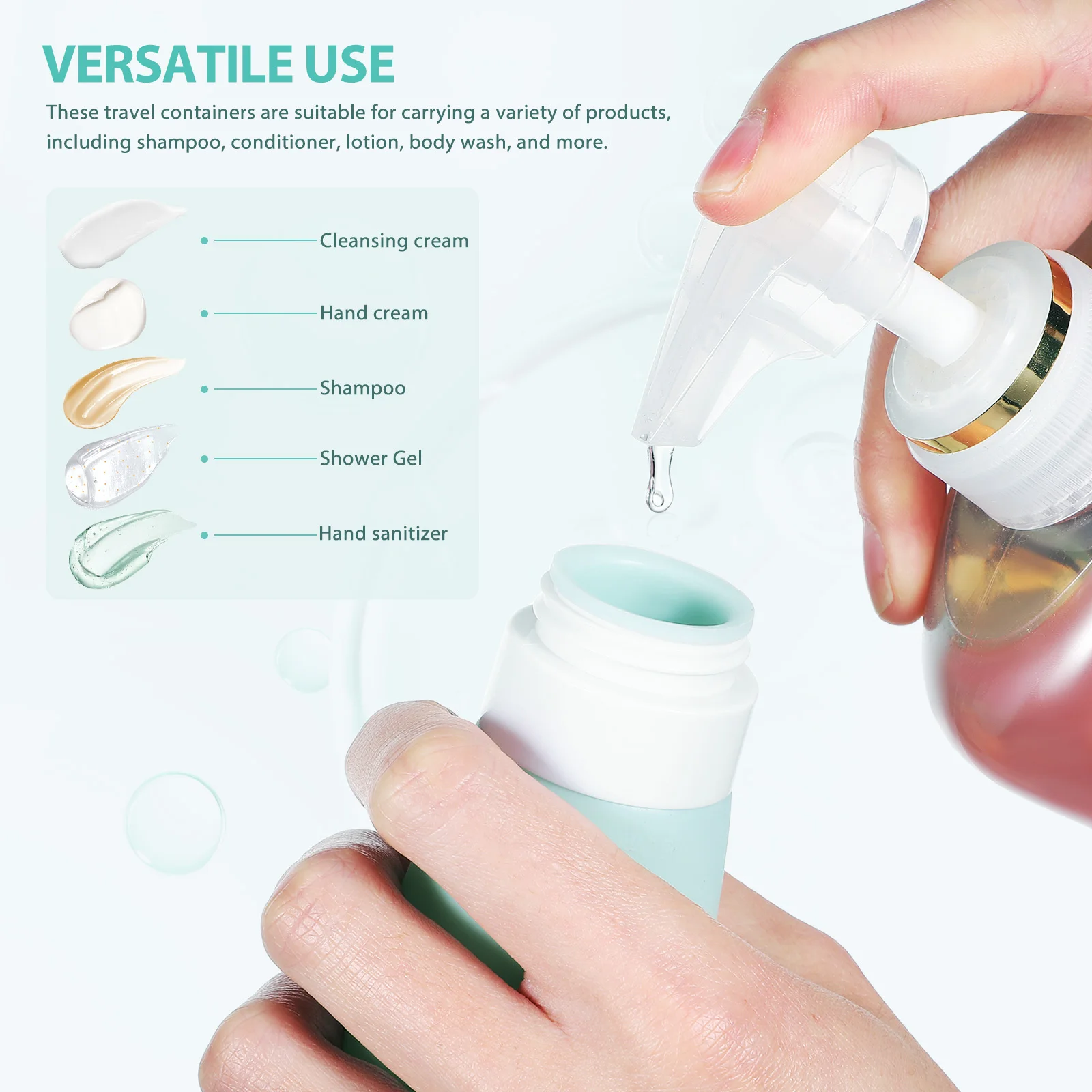 VERSATILE USE

These travel containers are suitable for carrying a variety of products, including shampoo, conditioner, lotion, body wash, and more.

Cleansing cream

Hand cream

Shampoo

Shower Gel

Hand sanitizer