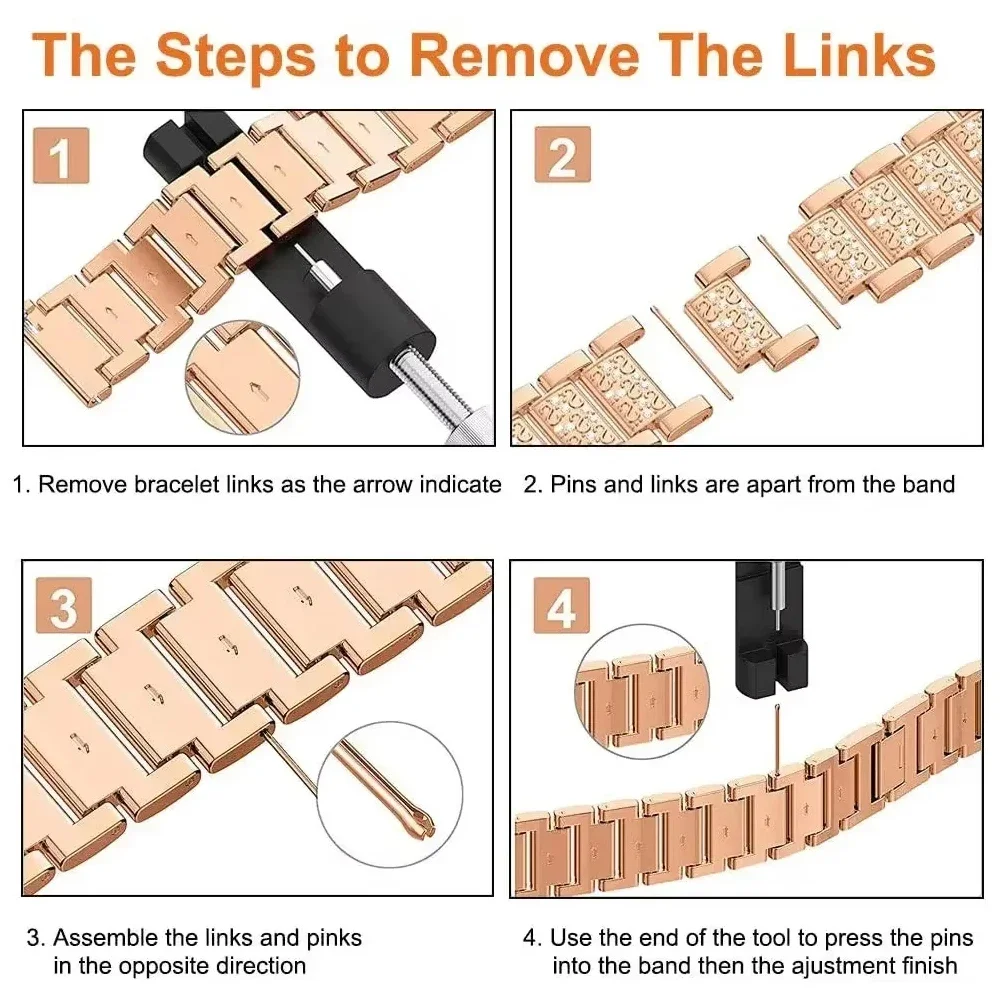 The Steps to Remove The Links

1

2

1. Remove bracelet links as the arrow indicate

2. Pins and links are apart from the band

3

4

3. Assemble the links and pinks in the opposite direction

4. Use the end of the tool to press the pins into the band then the ajustment finish