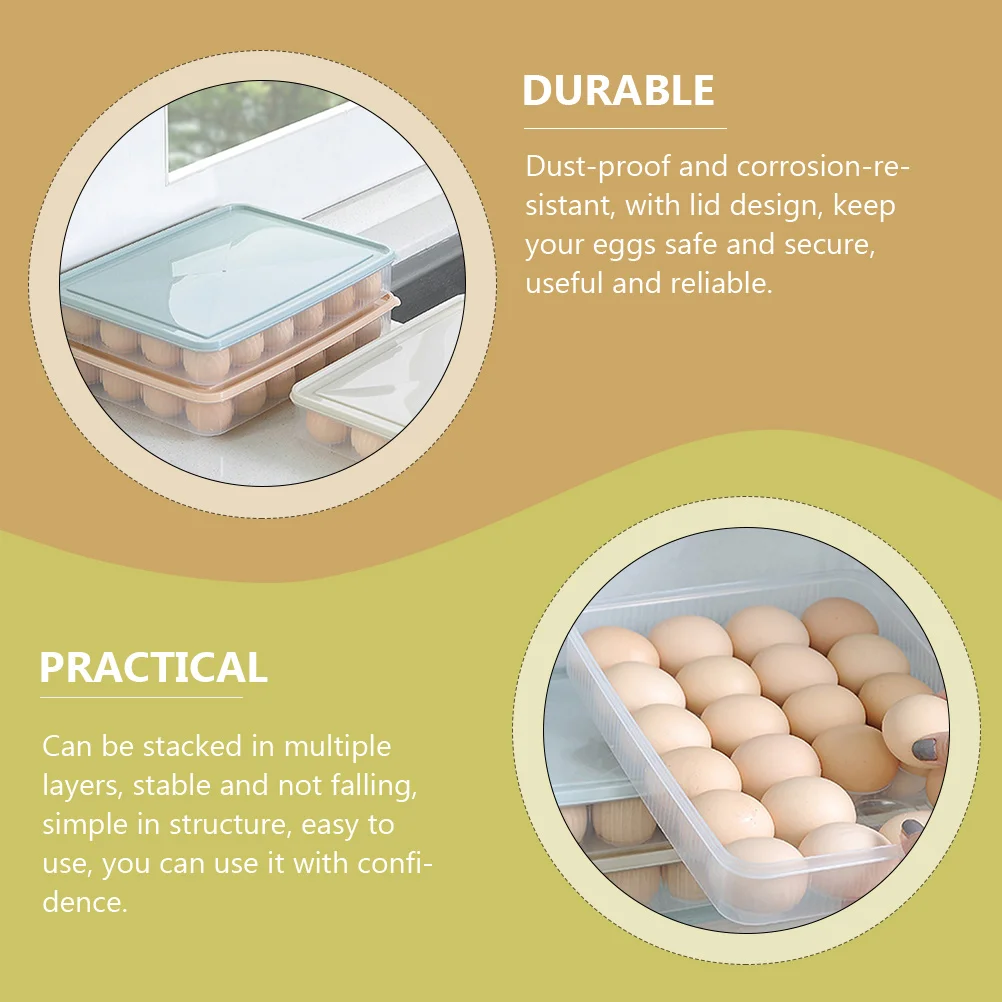 DURABLE

Dust-proof and corrosion-resistant, with lid design, keep your eggs safe and secure, useful and reliable.

PRACTICAL

Can be stacked in multiple layers, stable and not falling, simple in structure, easy to use, you can use it with confidence.