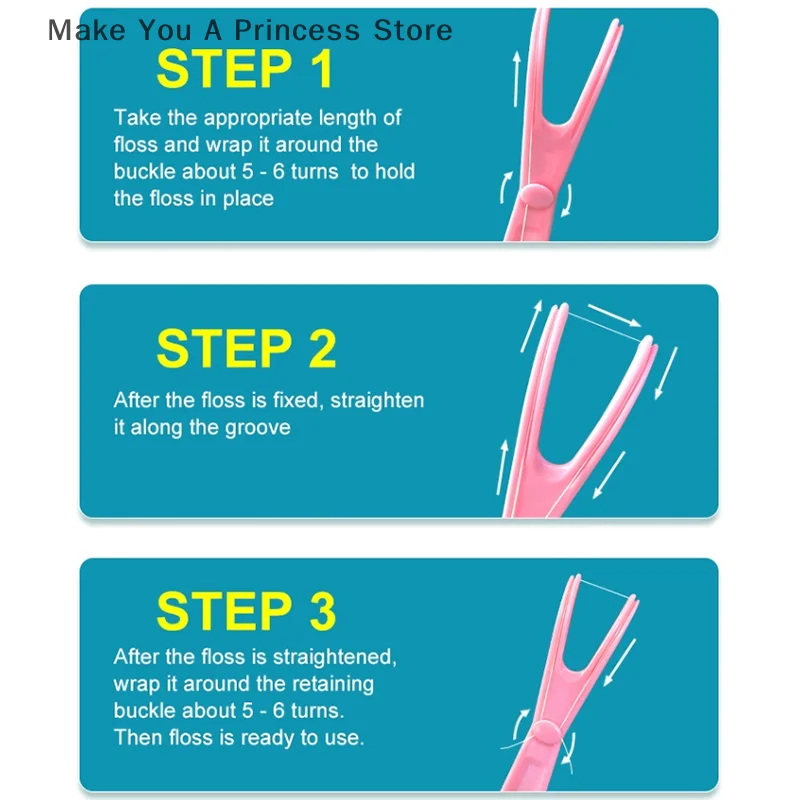 Make You A Princess Store

STEP 1

Take the appropriate length of floss and wrap it around the buckle about 5 - 6 turns to hold the floss in place

STEP 2

After the floss is fixed, straighten it along the groove

STEP 3

After the floss is straightened, wrap it around the retaining buckle about 5 - 6 turns. Then floss is ready to use.