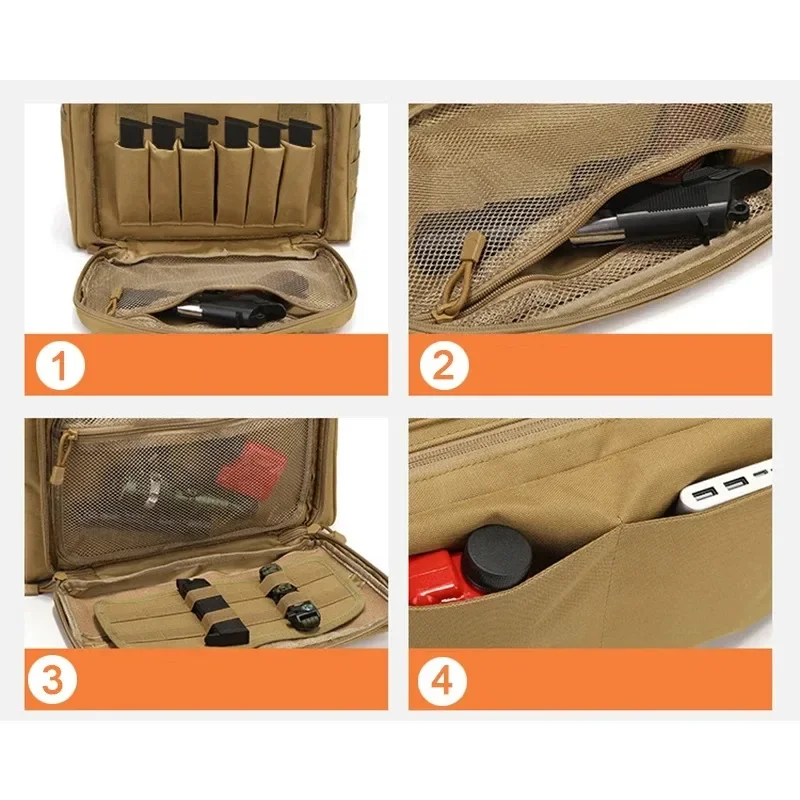 1

2

3

4