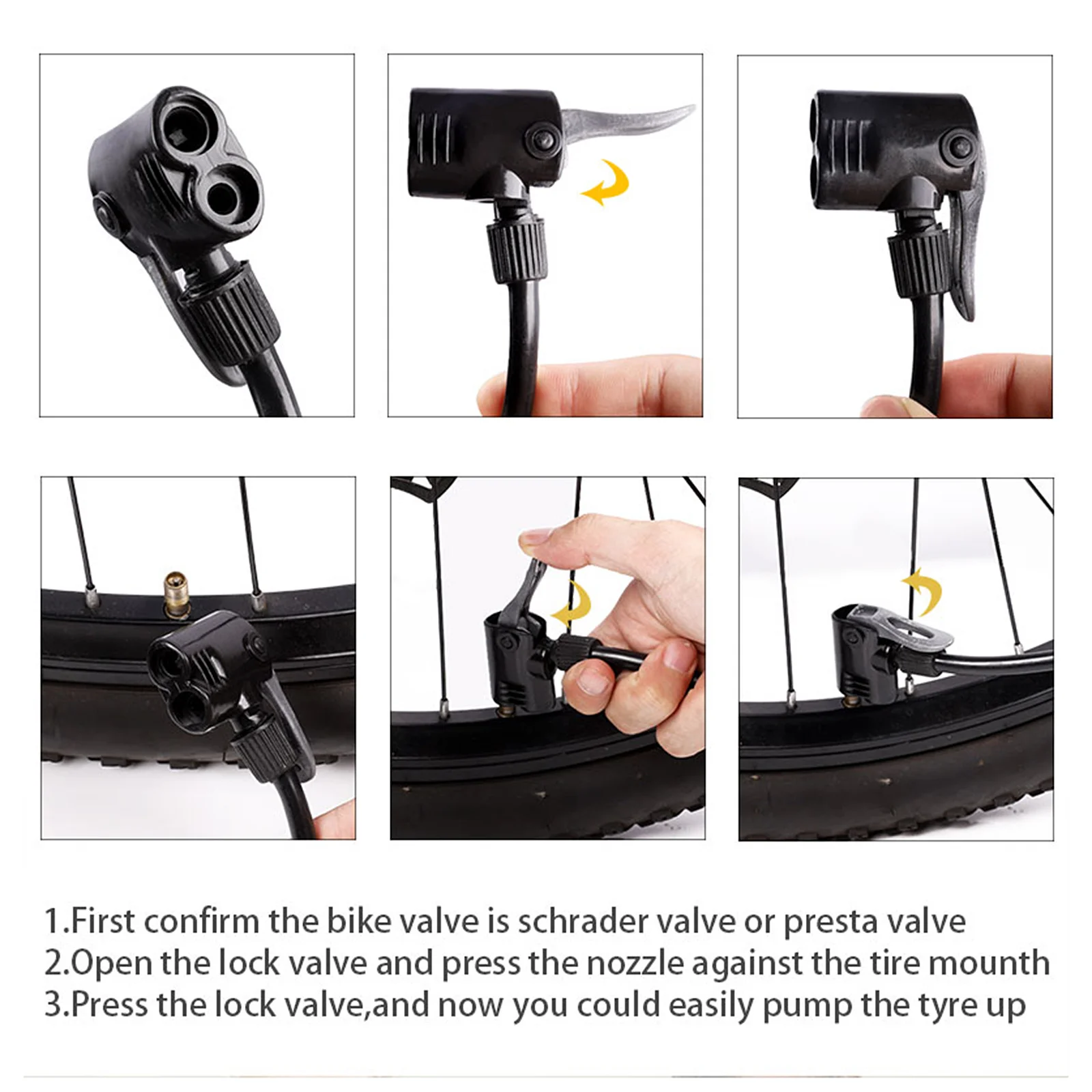 1.First confirm the bike valve is schrader valve or presta valve
2.Open the lock valve and press the nozzle against the tire mounth
3.Press the lock valve,and now you could easily pump the tyre up