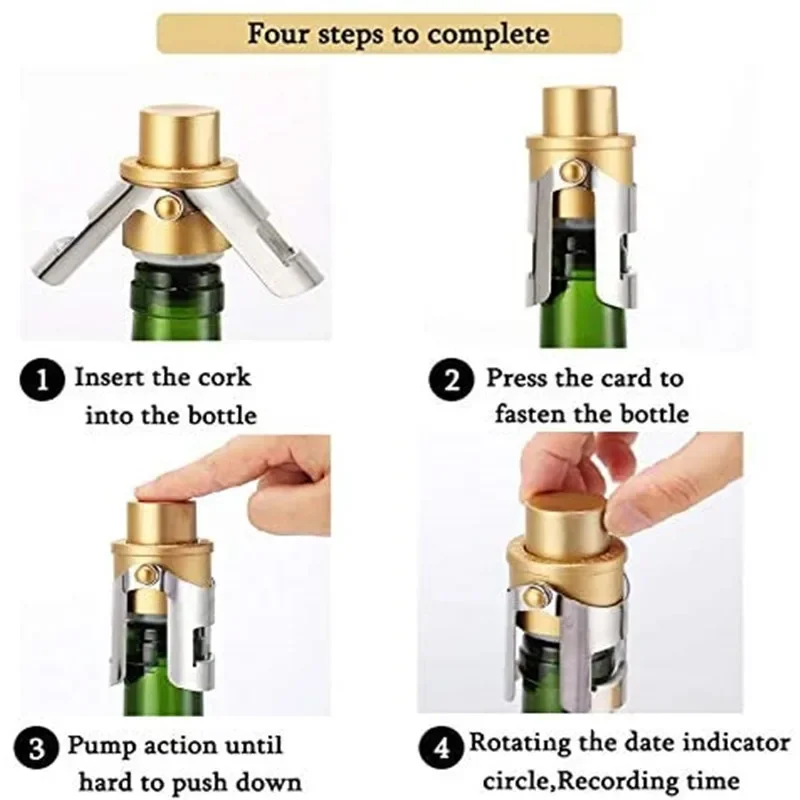 Four steps to complete

1 Insert the cork into the bottle

2 Press the card to fasten the bottle

3 Pump action until hard to push down

4 Rotating the date indicator circle,Recording time