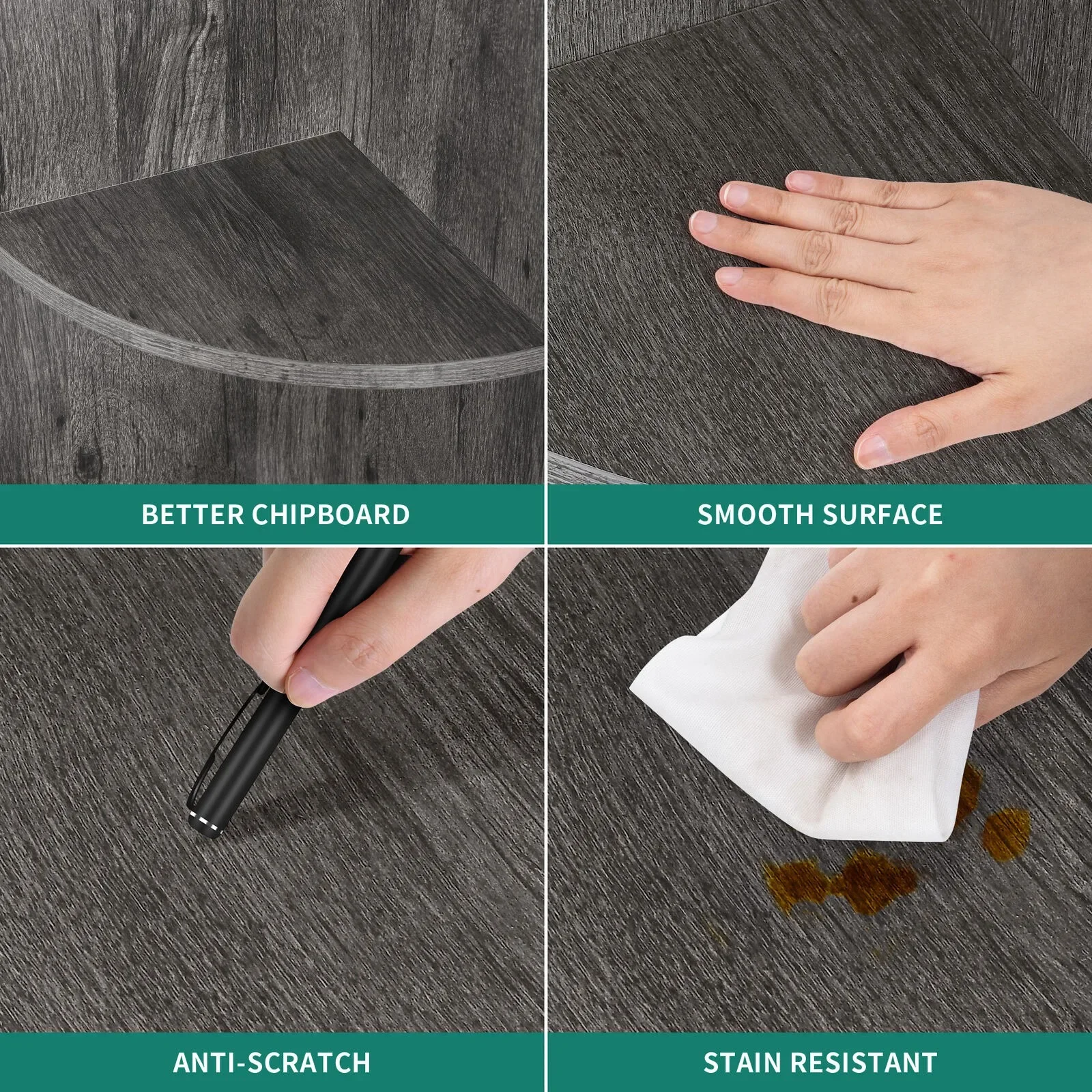 BETTER CHIPBOARD

SMOOTH SURFACE

ANTI-SCRATCH

STAIN RESISTANT