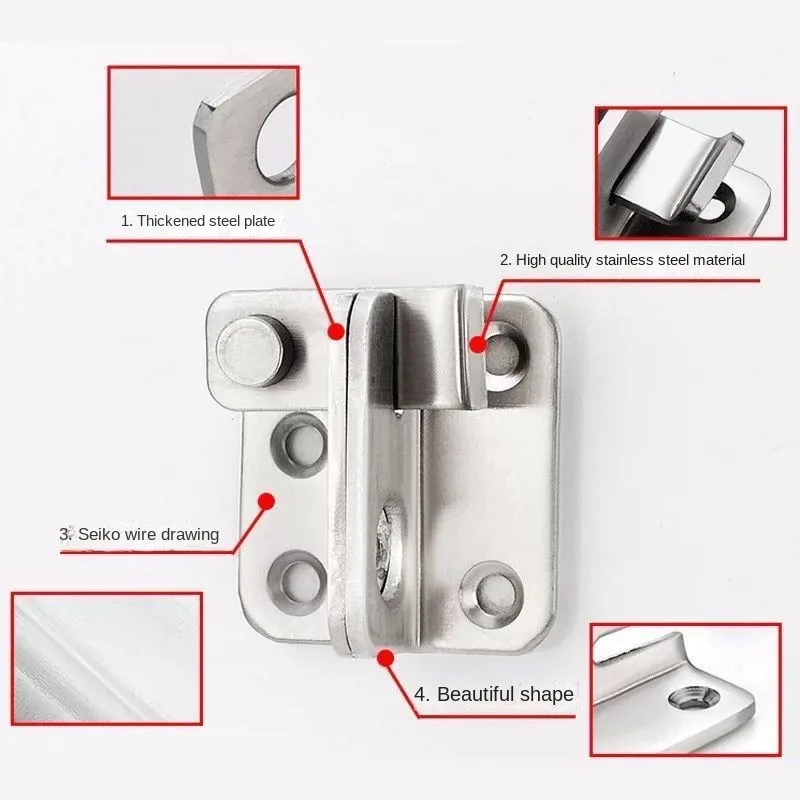 1. Thickened steel plate

2. High quality stainless steel material

3. Seiko wire drawing

4. Beautiful shape