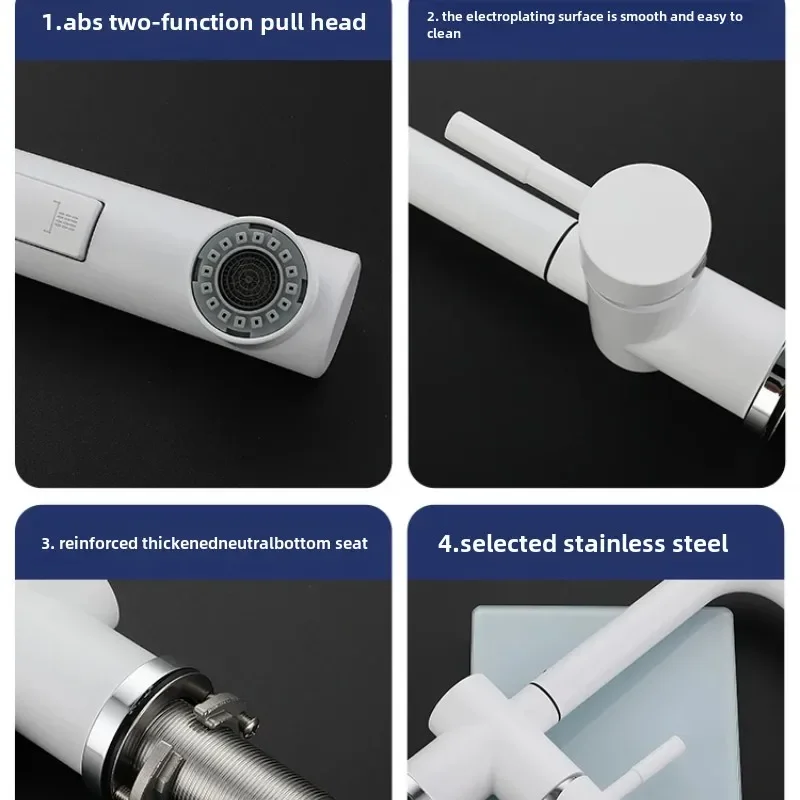 1.abs two-function pull head

2. the electroplating surface is smooth and easy to clean

3. reinforced thickenedneutralbottom seat

4.selected stainless steel