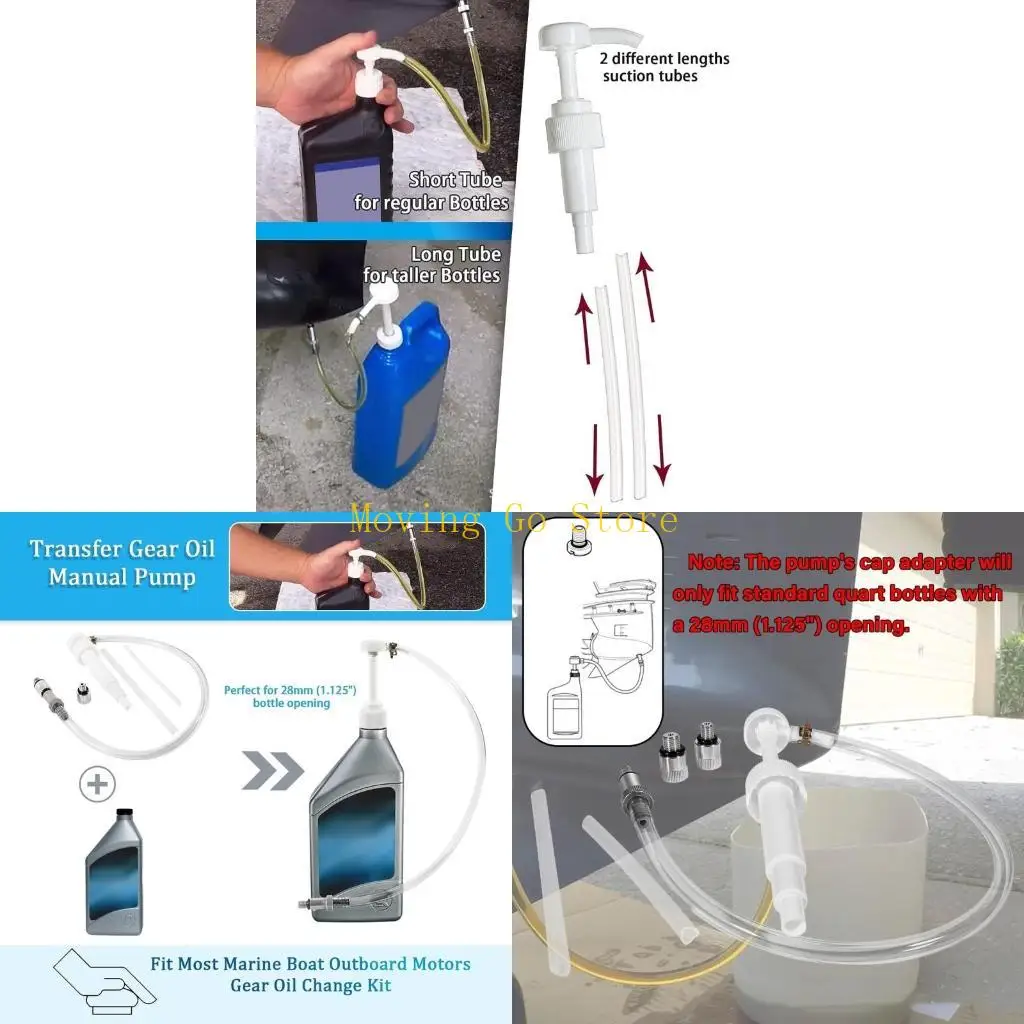 Short Tube
for regular Bottles

Long Tube
for taller Bottles

2 different lengths
suction tubes

Moving Go Store

Transfer Gear Oil
Manual Pump

Perfect for 28mm (1.125")
bottle opening

Fit Most Marine Boat Outboard Motors
Gear Oil Change Kit

Note: The pump's cap adapter will only fit standard quart bottles with a 28mm (1.125") opening.