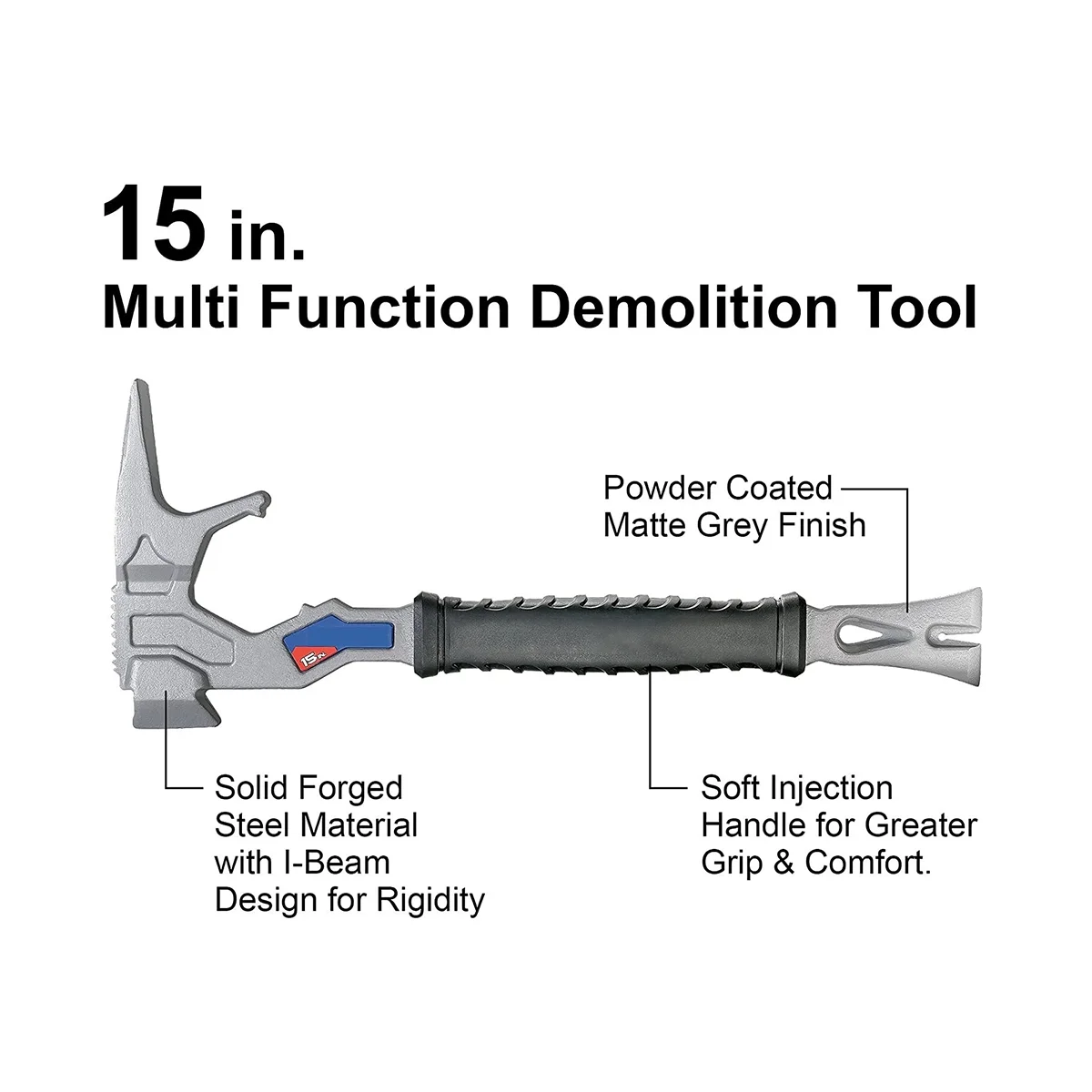 15 in.
Multi Function Demolition Tool

Powder Coated
Matte Grey Finish

15 IN

Solid Forged
Steel Material
with I-Beam
Design for Rigidity

Soft Injection
Handle for Greater
Grip & Comfort.