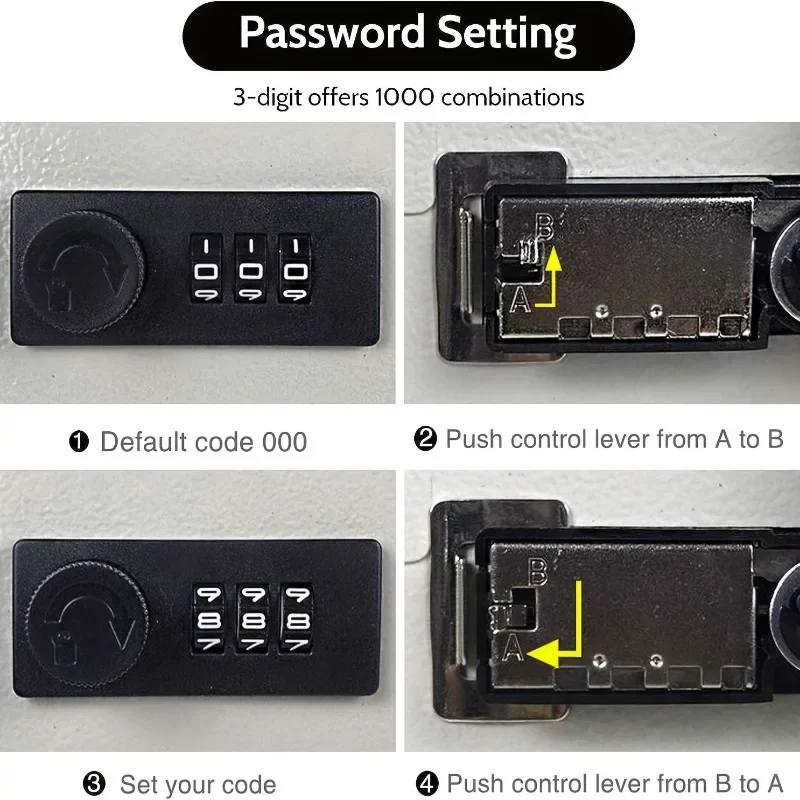 Password Setting

3-digit offers 1000 combinations

1
0
9
1
0
9
1
0
9

B
A

❶ Default code 000

❷ Push control lever from A to B

9
8
7
9
8
7
9
8
7

B
A

❸ Set your code

❹ Push control lever from B to A