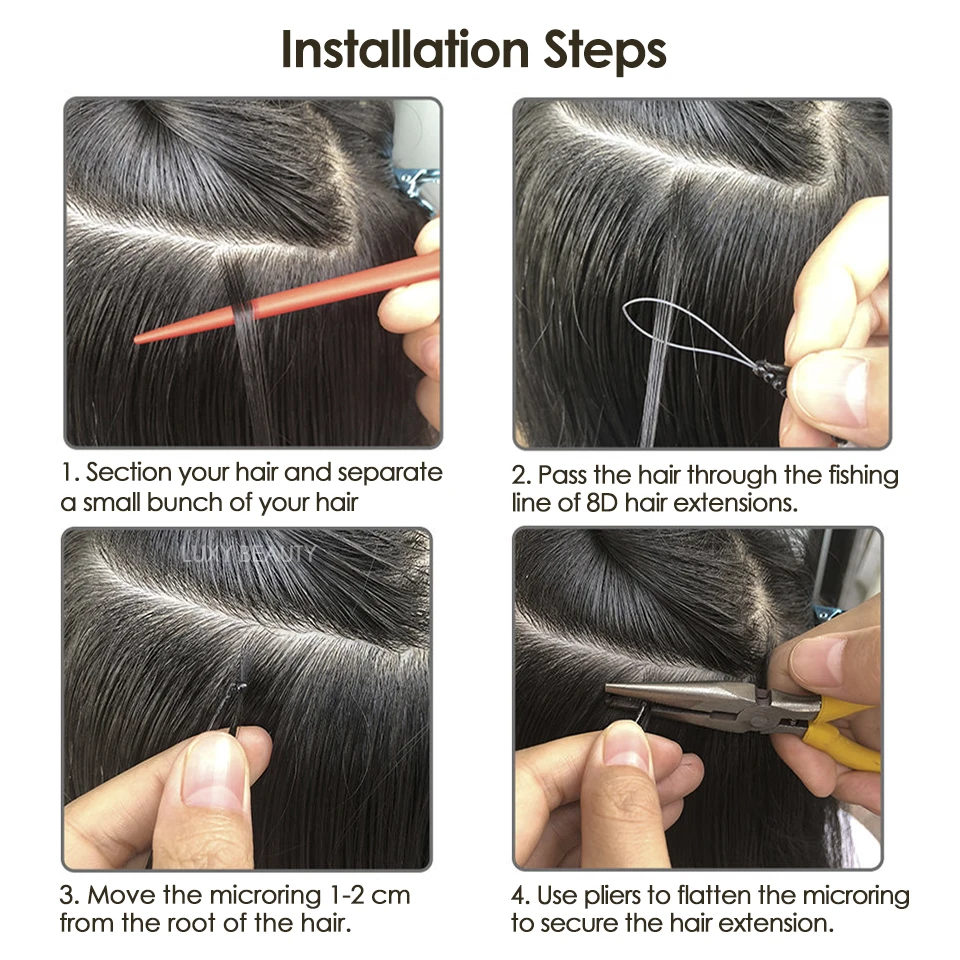 Installation Steps

1. Section your hair and separate a small bunch of your hair

2. Pass the hair through the fishing line of 8D hair extensions.

LUXY BEAUTY

3. Move the microring 1-2 cm from the root of the hair.

4. Use pliers to flatten the microring to secure the hair extension.