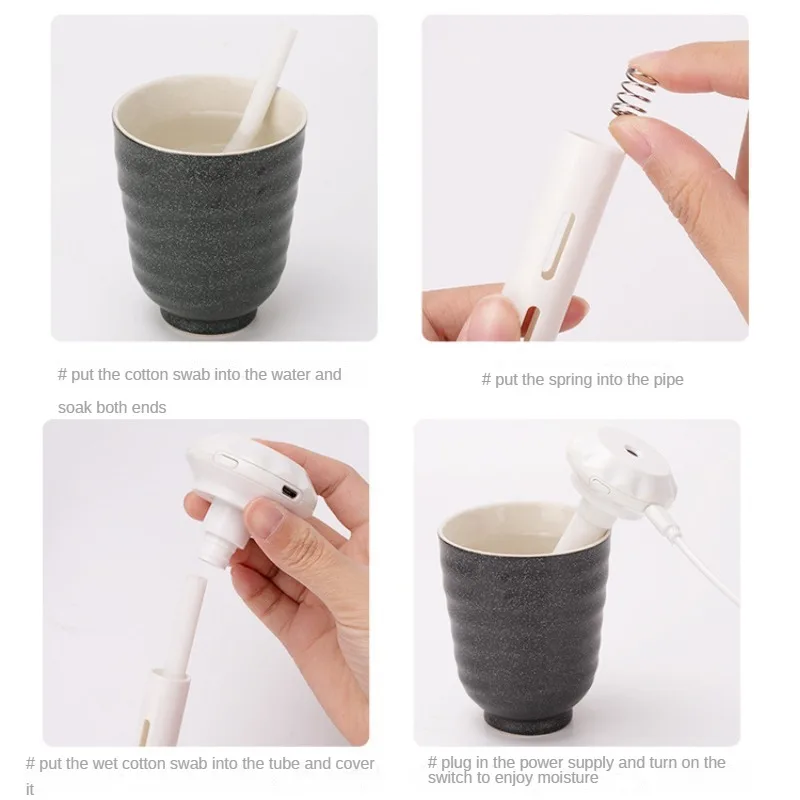 # put the cotton swab into the water and soak both ends

# put the spring into the pipe

# put the wet cotton swab into the tube and cover it

# plug in the power supply and turn on the switch to enjoy moisture