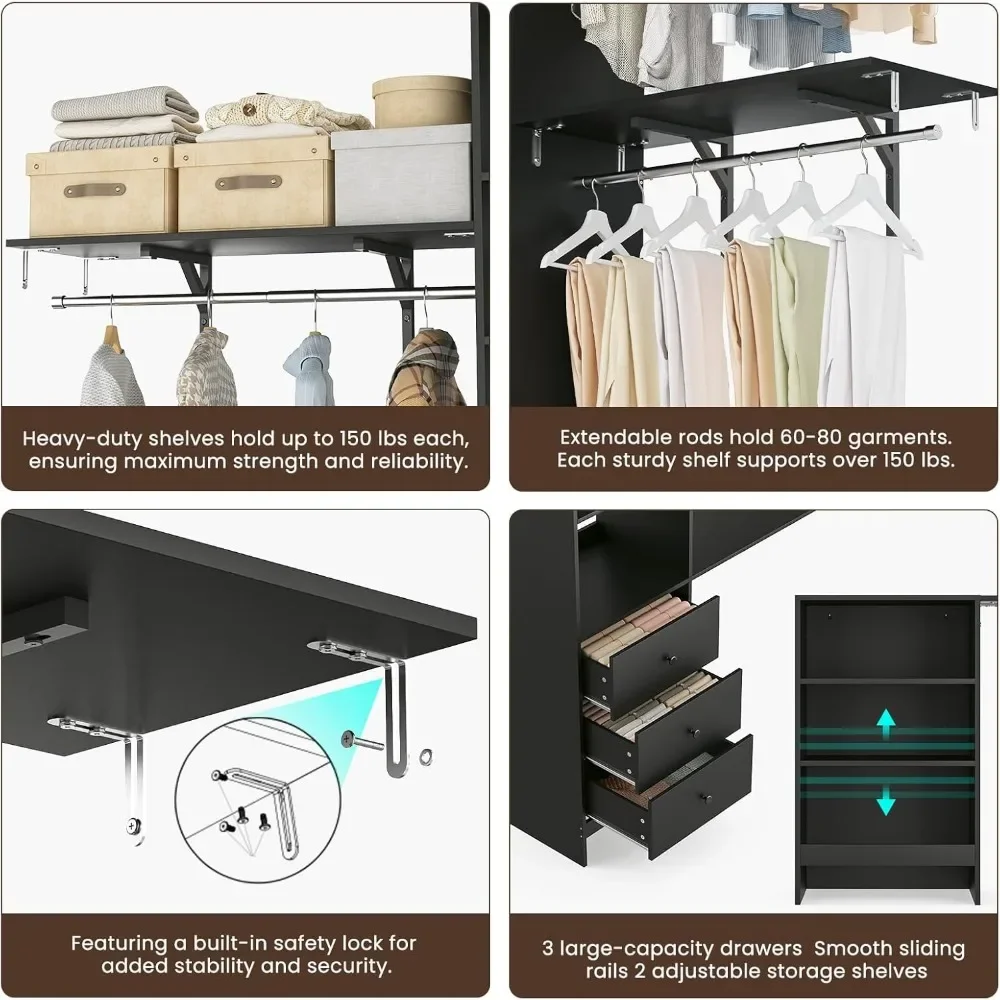 Heavy-duty shelves hold up to 150 lbs each, ensuring maximum strength and reliability.

Extendable rods hold 60-80 garments. Each sturdy shelf supports over 150 lbs.

Featuring a built-in safety lock for added stability and security.

3 large-capacity drawers Smooth sliding rails 2 adjustable storage shelves