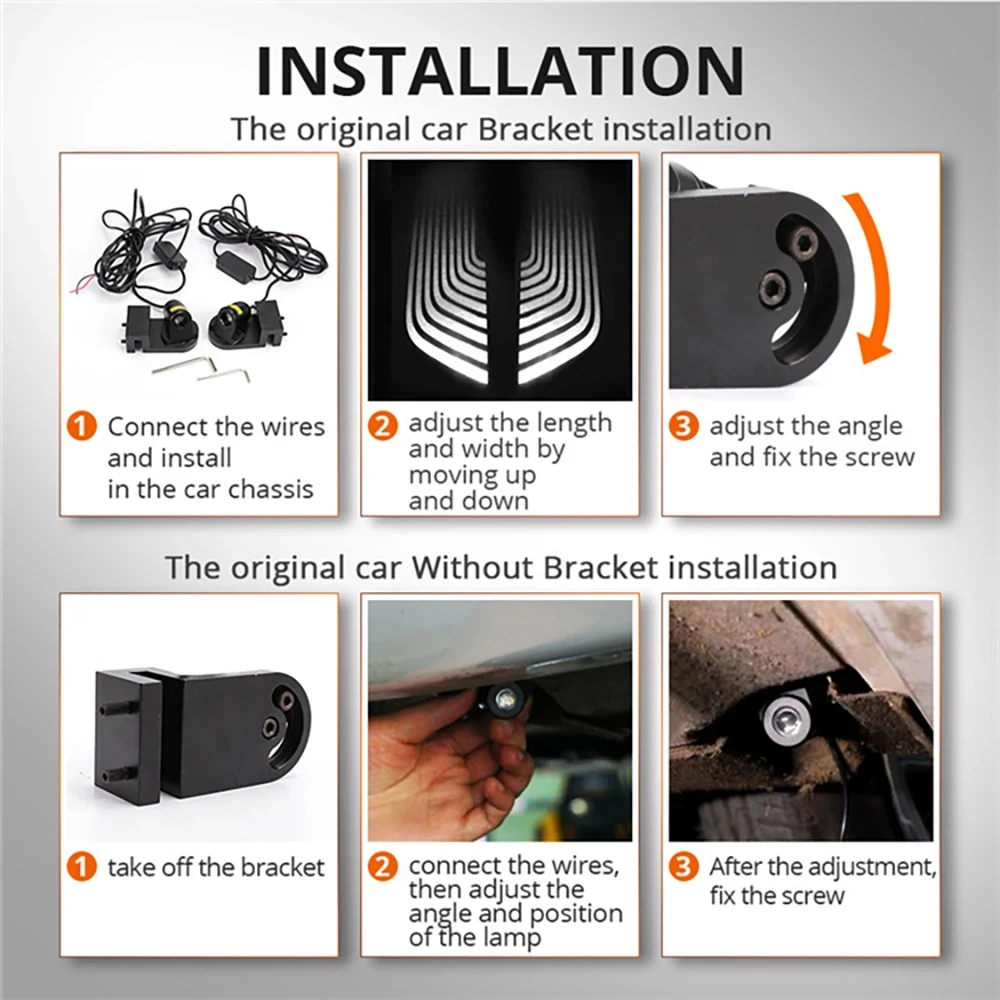 INSTALLATION

The original car Bracket installation

1 Connect the wires and install in the car chassis

2 adjust the length and width by moving up and down

3 adjust the angle and fix the screw

The original car Without Bracket installation

1 take off the bracket

2 connect the wires, then adjust the angle and position of the lamp

3 After the adjustment, fix the screw