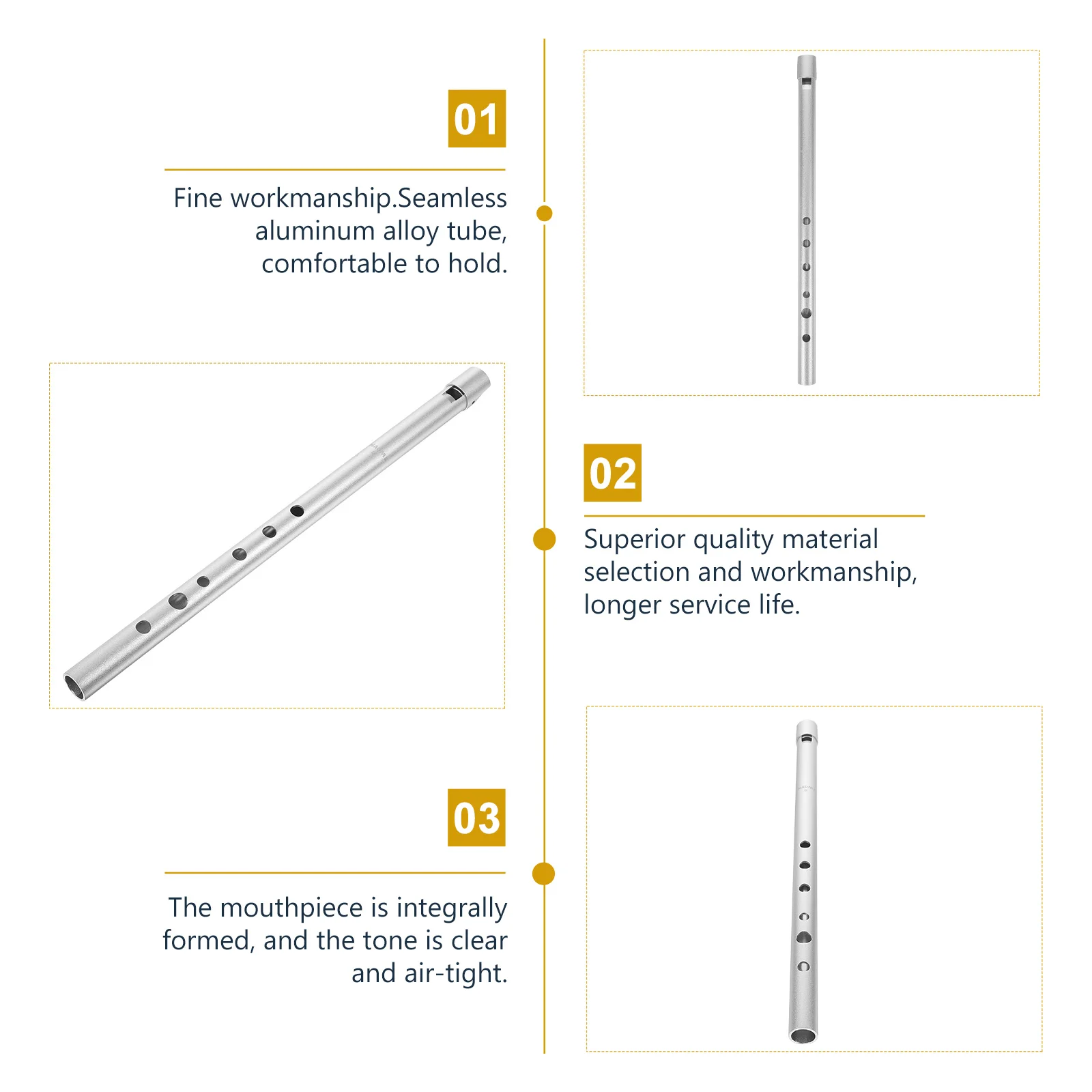 01

Fine workmanship.Seamless aluminum alloy tube, comfortable to hold.

02

Superior quality material selection and workmanship, longer service life.

03

The mouthpiece is integrally formed, and the tone is clear and air-tight.