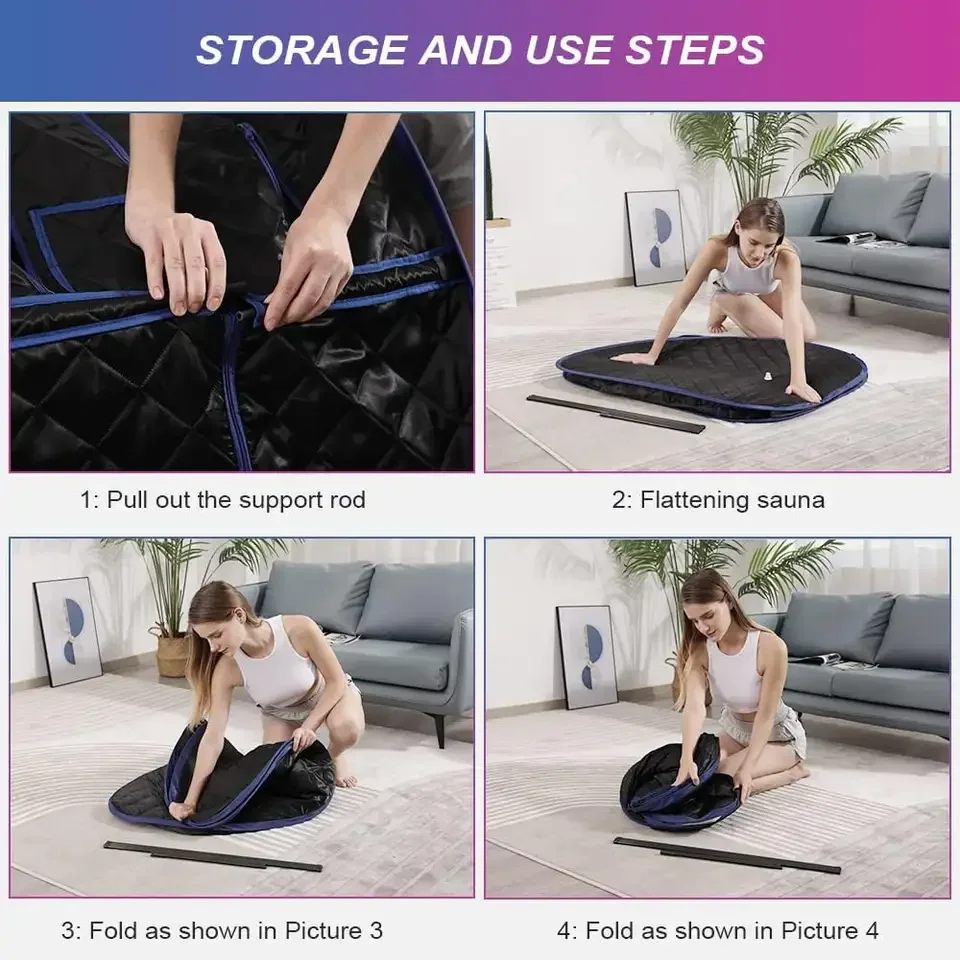 STORAGE AND USE STEPS

1: Pull out the support rod

2: Flattening sauna

3: Fold as shown in Picture 3

4: Fold as shown in Picture 4