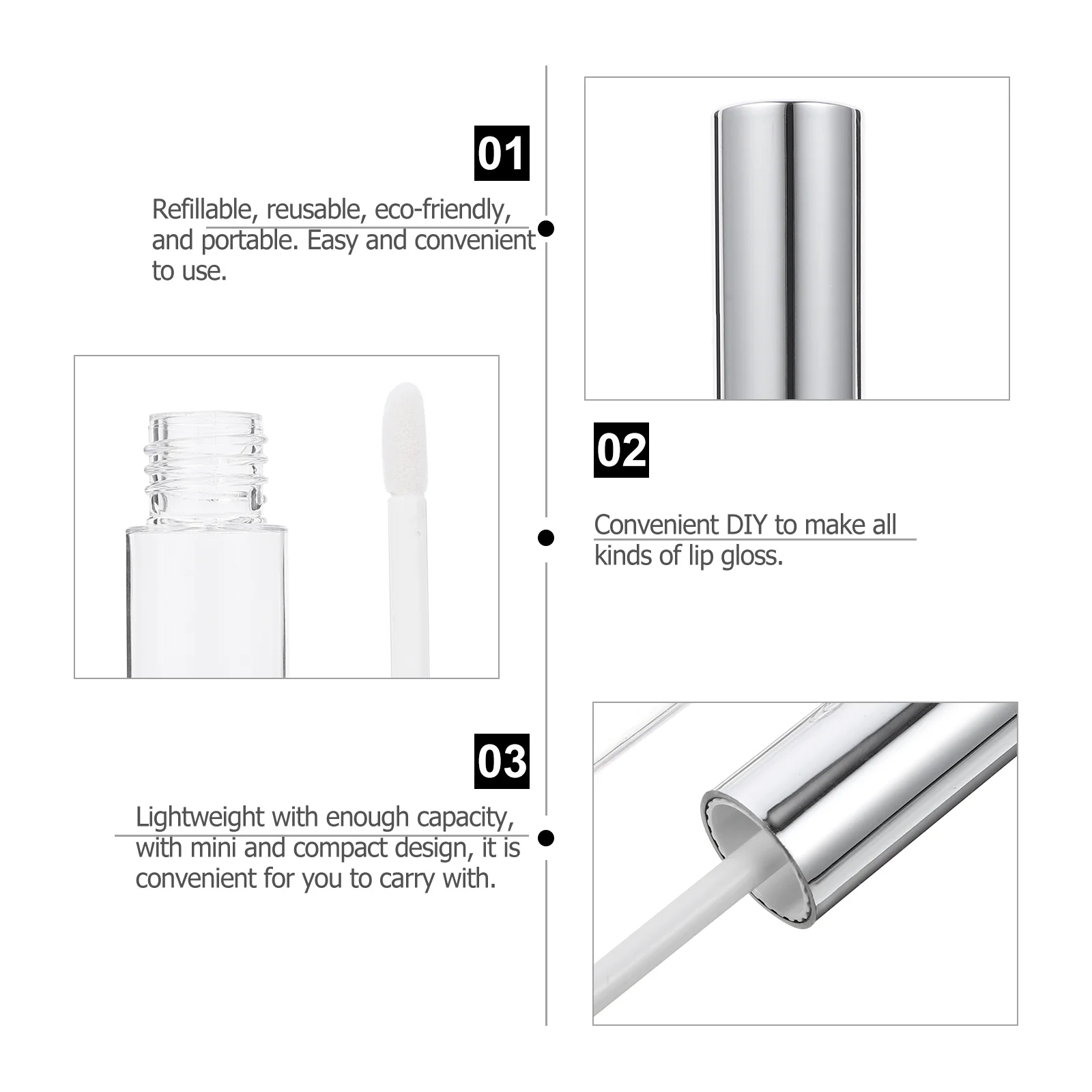 01

Refillable, reusable, eco-friendly, and portable. Easy and convenient to use.

02

Convenient DIY to make all kinds of lip gloss.

03

Lightweight with enough capacity, with mini and compact design, it is convenient for you to carry with.