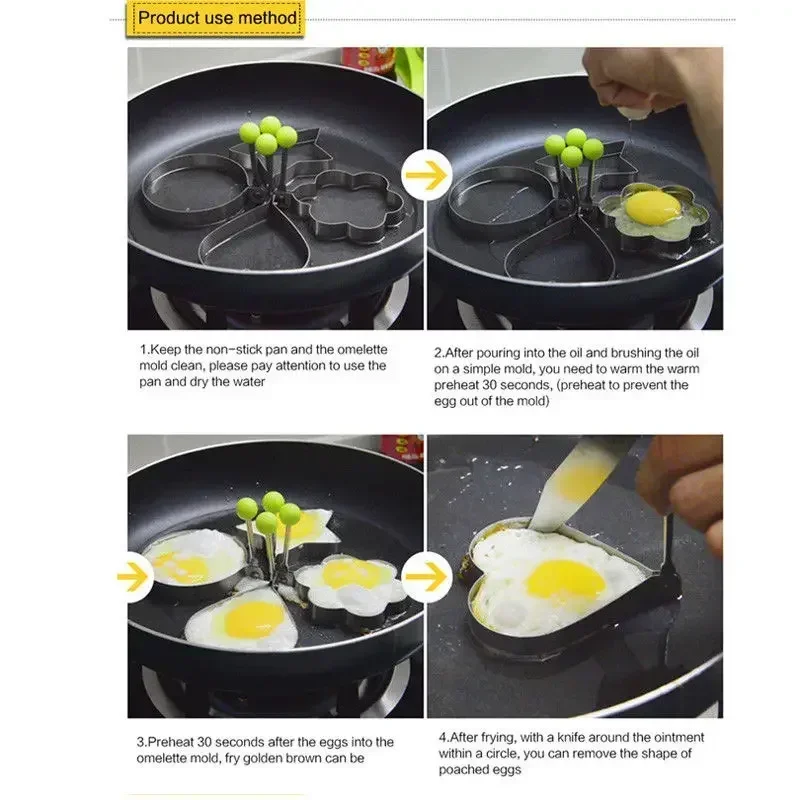 Product use method

1.Keep the non-stick pan and the omelette mold clean, please pay attention to use the pan and dry the water

2.After pouring into the oil and brushing the oil on a simple mold, you need to warm the warm preheat 30 seconds, (preheat to prevent the egg out of the mold)

3.Preheat 30 seconds after the eggs into the omelette mold, fry golden brown can be

4.After frying, with a knife around the ointment within a circle, you can remove the shape of poached eggs