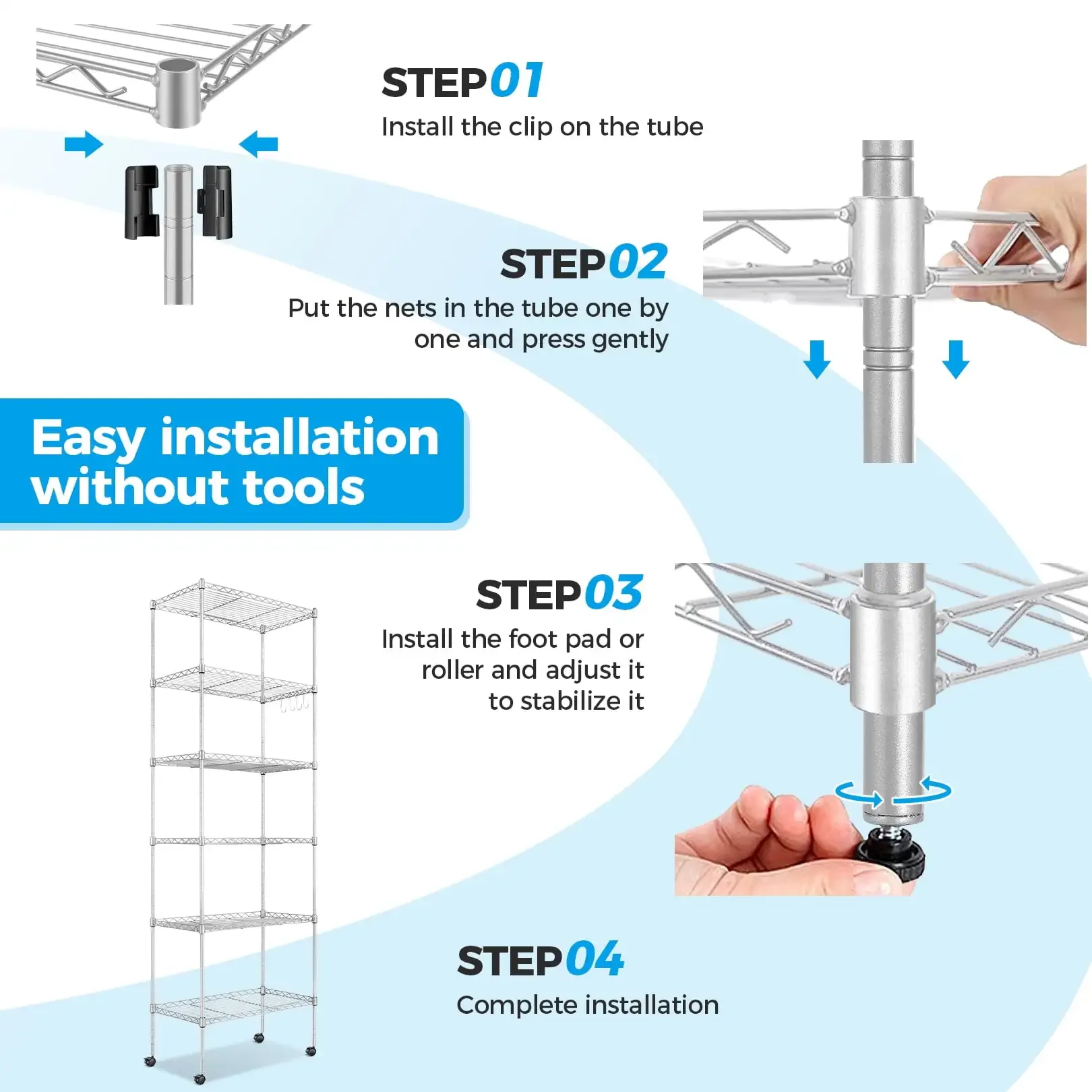 STEP01
Install the clip on the tube

STEP02
Put the nets in the tube one by one and press gently

Easy installation without tools

STEP03
Install the foot pad or roller and adjust it to stabilize it

STEP04
Complete installation