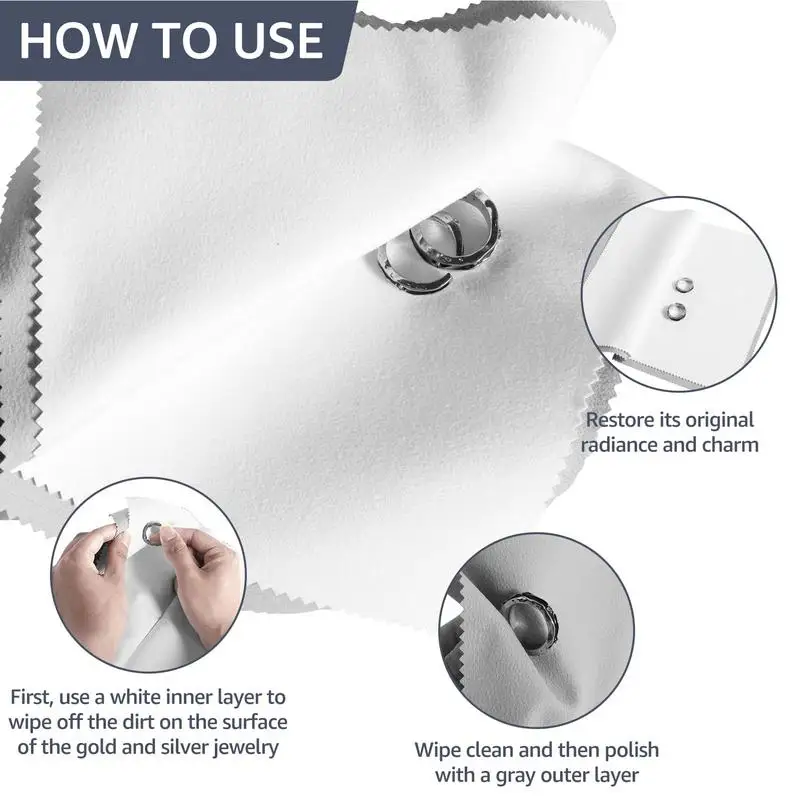 HOW TO USE

Restore its original radiance and charm

First, use a white inner layer to wipe off the dirt on the surface of the gold and silver jewelry

Wipe clean and then polish with a gray outer layer