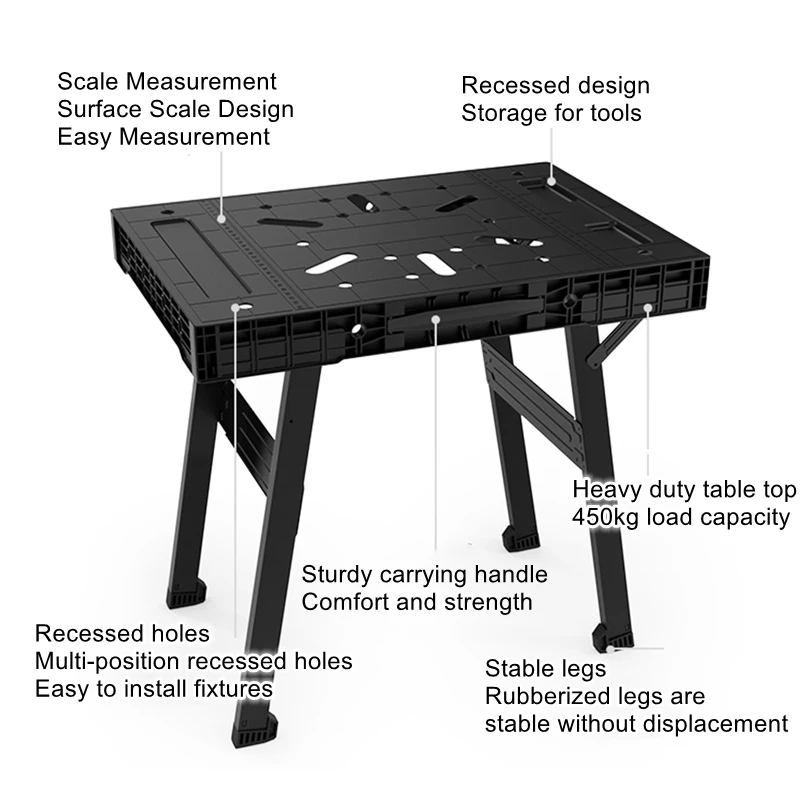 Scale Measurement
Surface Scale Design
Easy Measurement

Recessed design
Storage for tools

Heavy duty table top
450kg load capacity

Sturdy carrying handle
Comfort and strength

Recessed holes
Multi-position recessed holes
Easy to install fixtures

Stable legs
Rubberized legs are
stable without displacement