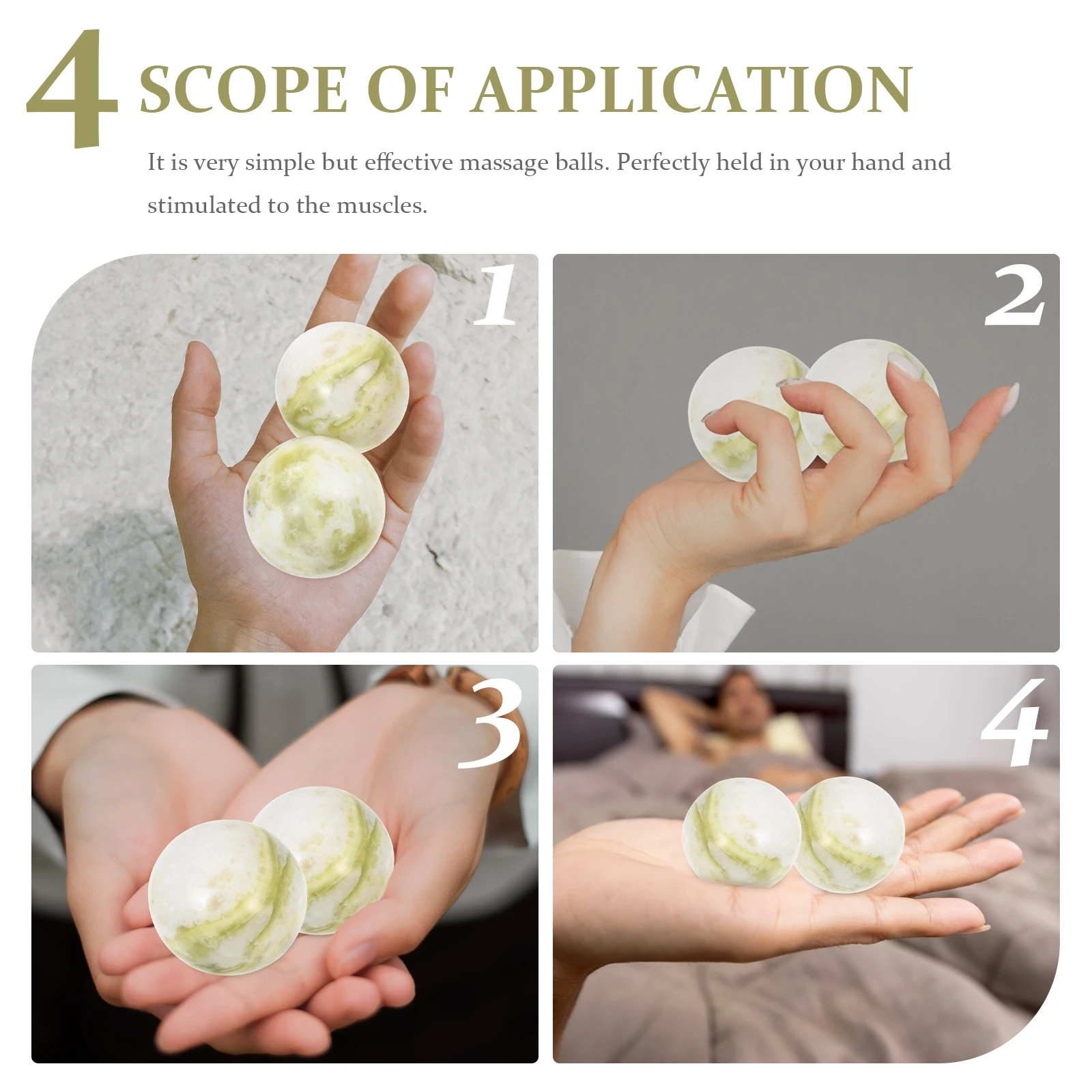 4 SCOPE OF APPLICATION

It is very simple but effective massage balls. Perfectly held in your hand and stimulated to the muscles.

1

2

3

4