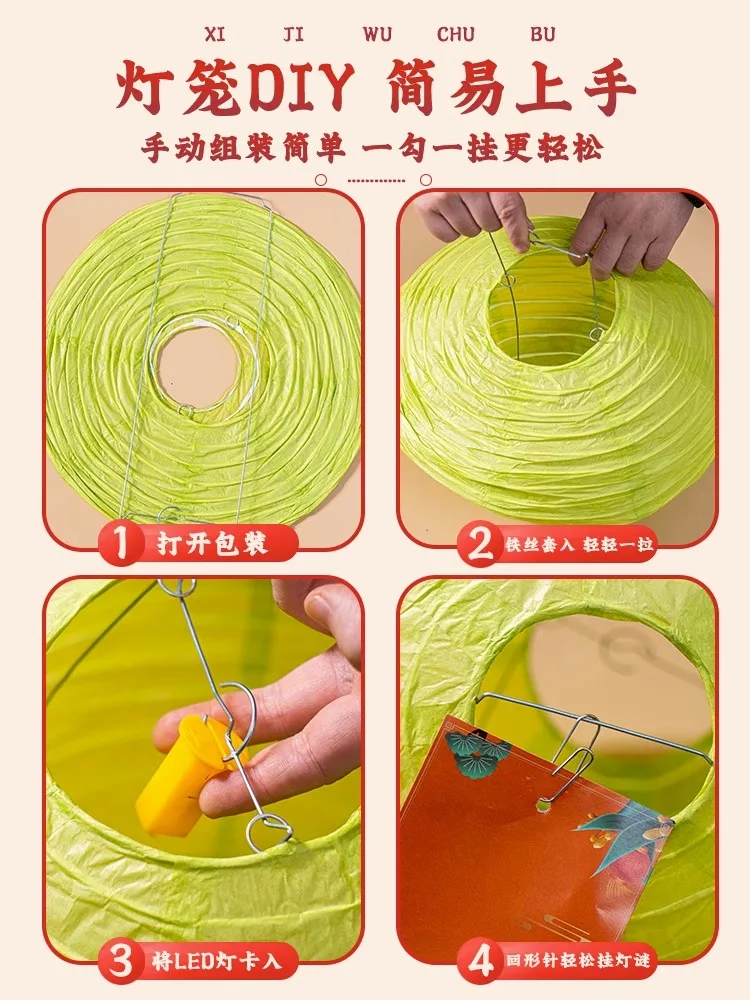 XI JI WU CHU BU

灯笼DIY 简易上手

手动组装简单 一勾一挂更轻松

1 打开包装

2 铁丝套入 轻轻一拉

3 将LED灯卡入

4 回形针轻松挂灯谜