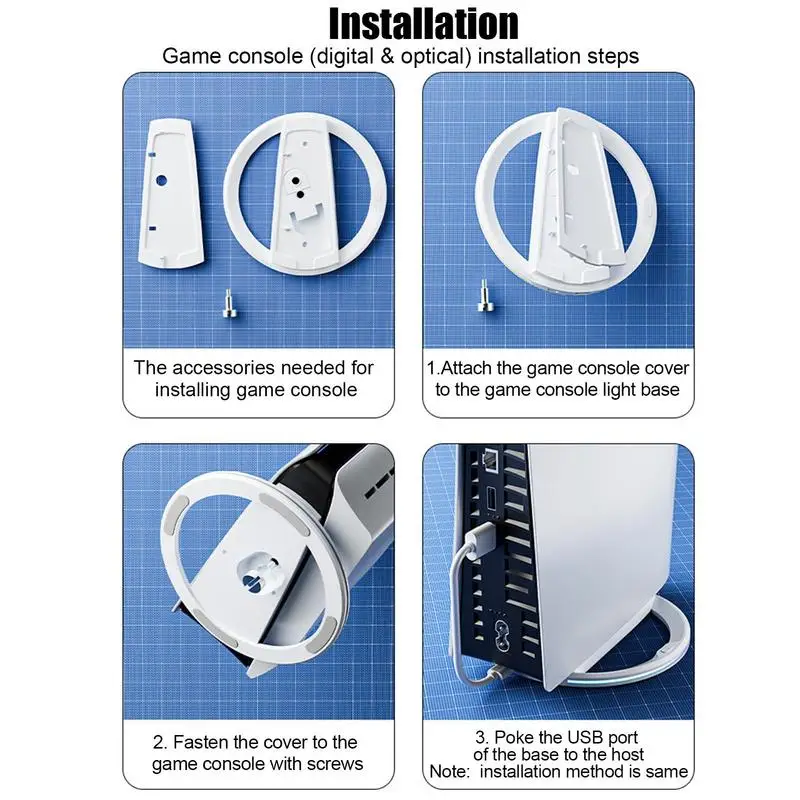 Installation

Game console (digital & optical) installation steps

The accessories needed for installing game console

1.Attach the game console cover to the game console light base

2. Fasten the cover to the game console with screws

3. Poke the USB port of the base to the host
Note: installation method is same