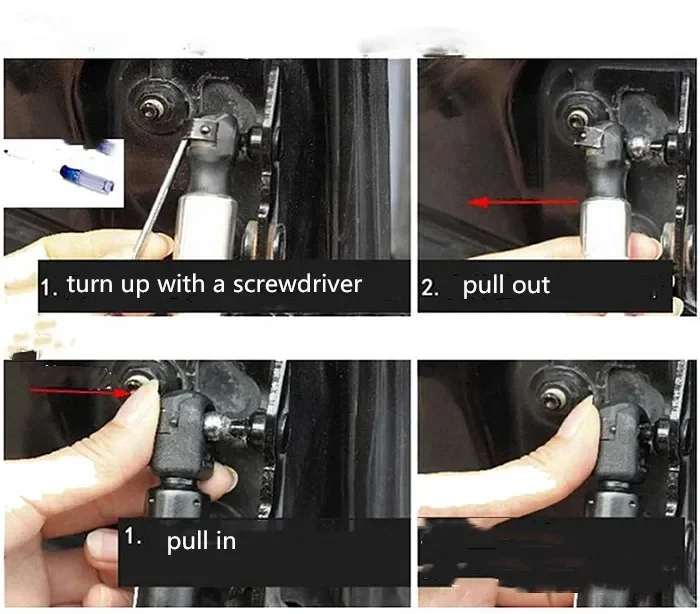 1. turn up with a screwdriver

2. pull out

1. pull in