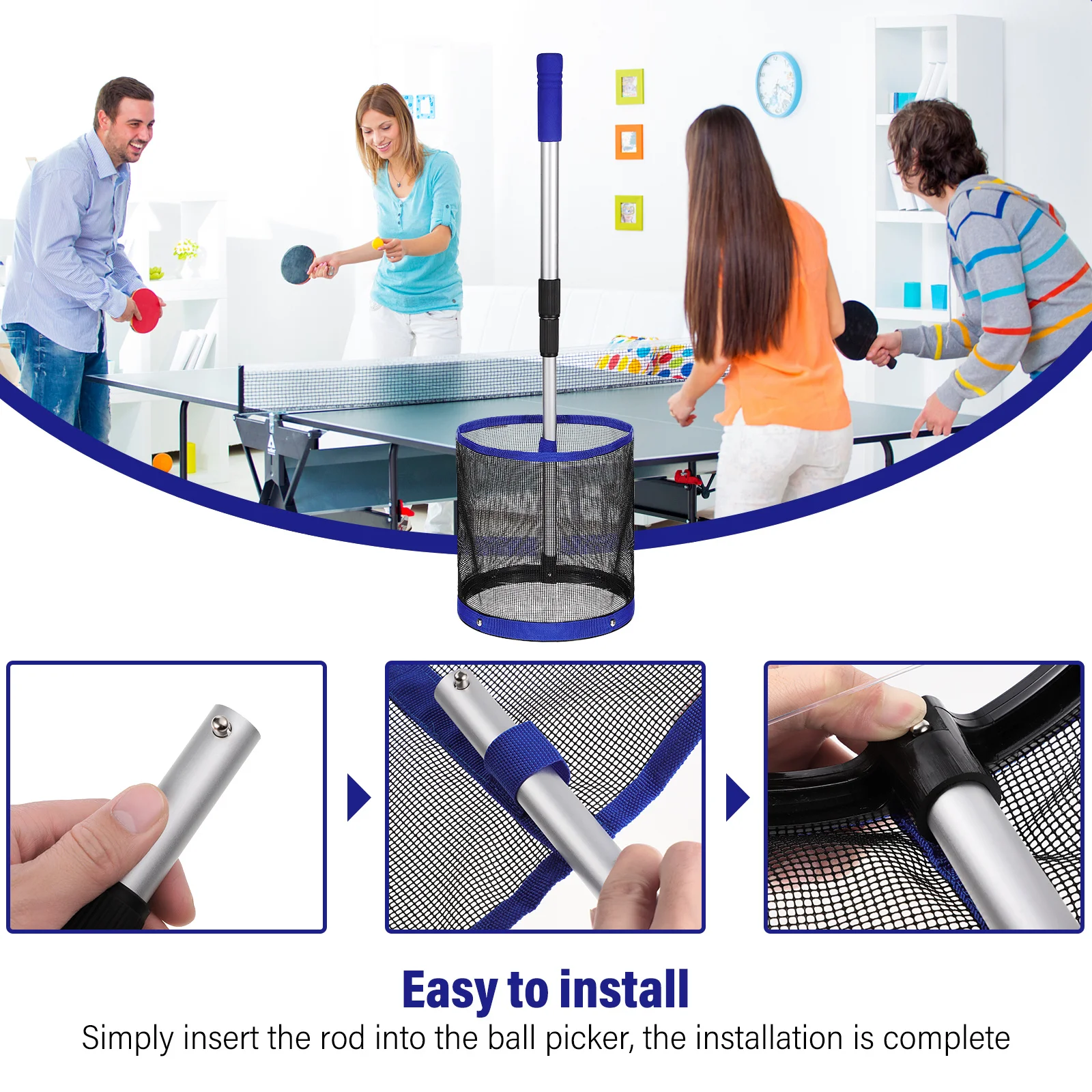 Easy to install

Simply insert the rod into the ball picker, the installation is complete