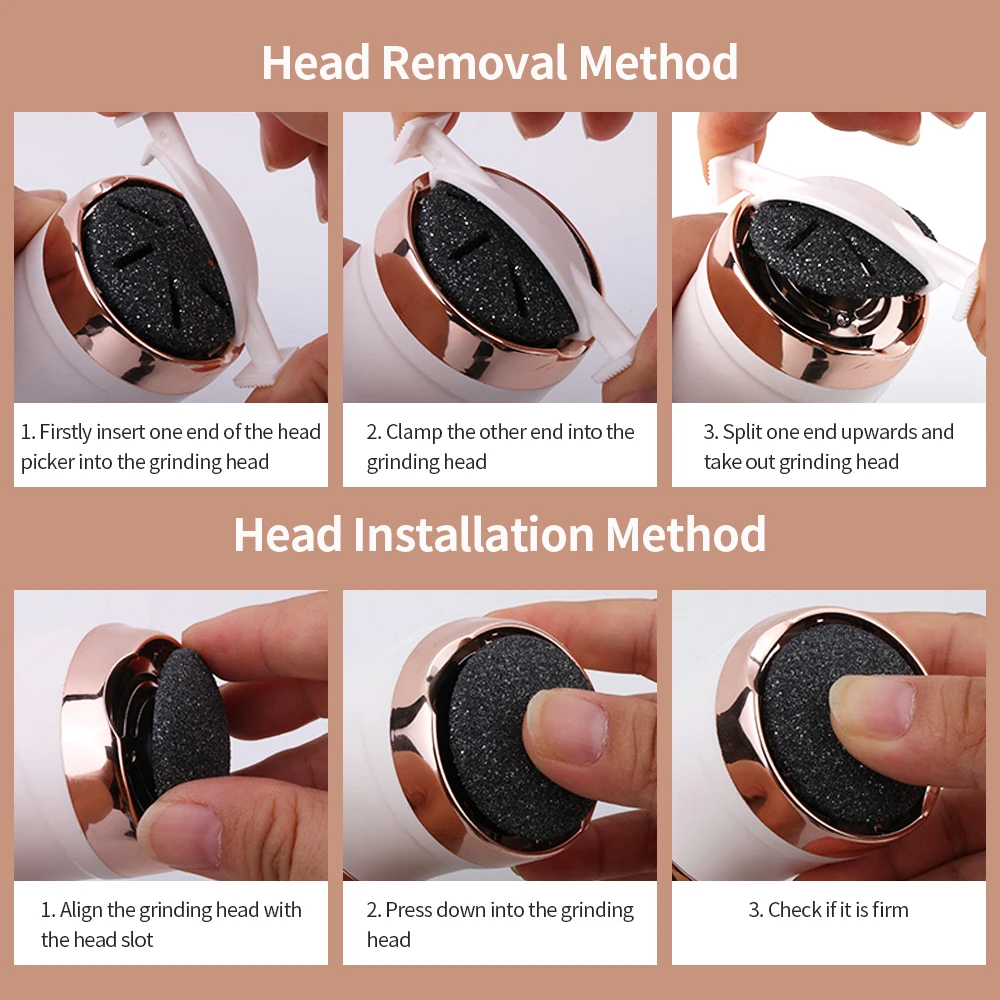 Head Removal Method

1. Firstly insert one end of the head picker into the grinding head

2. Clamp the other end into the grinding head

3. Split one end upwards and take out grinding head

Head Installation Method

1. Align the grinding head with the head slot

2. Press down into the grinding head

3. Check if it is firm