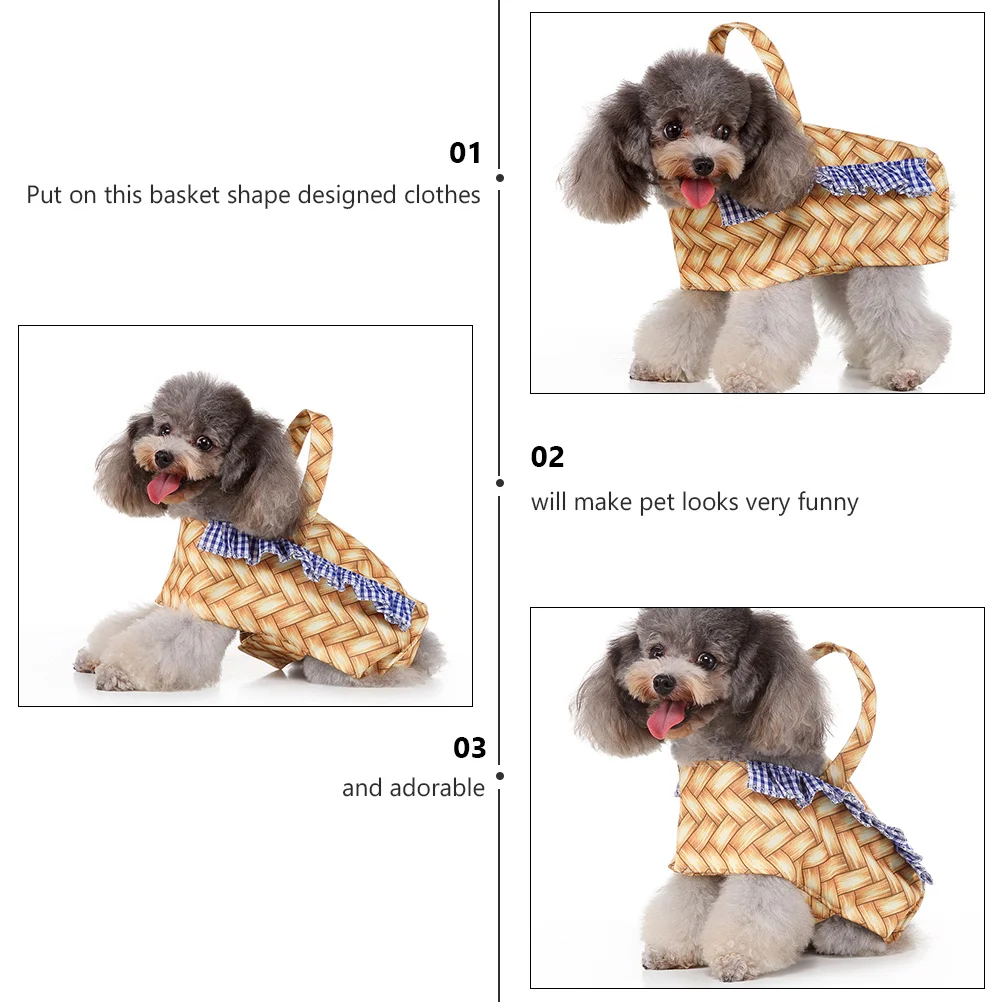 01
Put on this basket shape designed clothes

02
will make pet looks very funny

03
and adorable