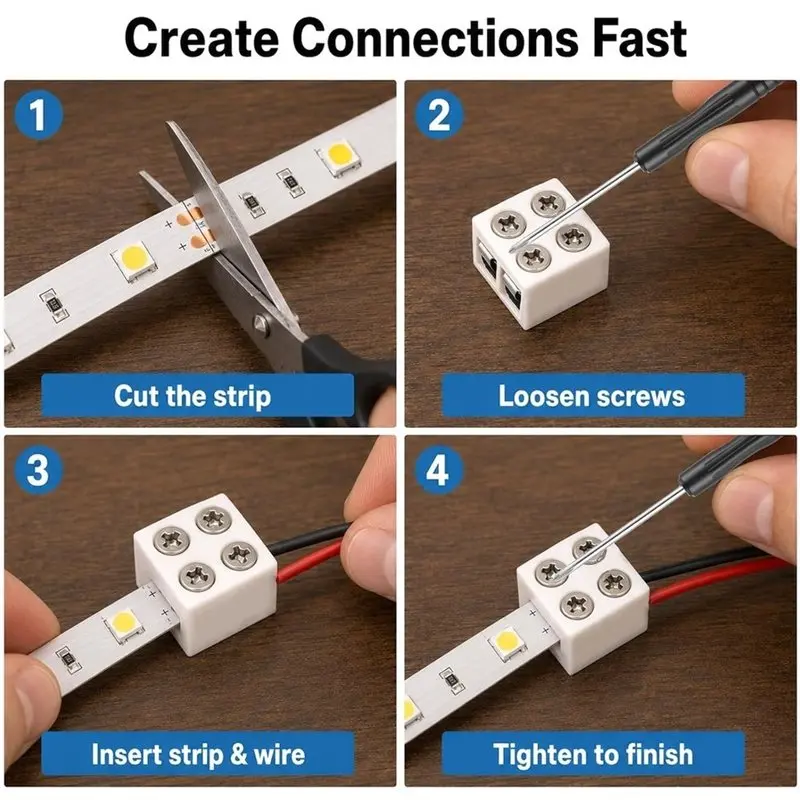 Create Connections Fast

1

Cut the strip

2

Loosen screws

3

Insert strip & wire

4

Tighten to finish