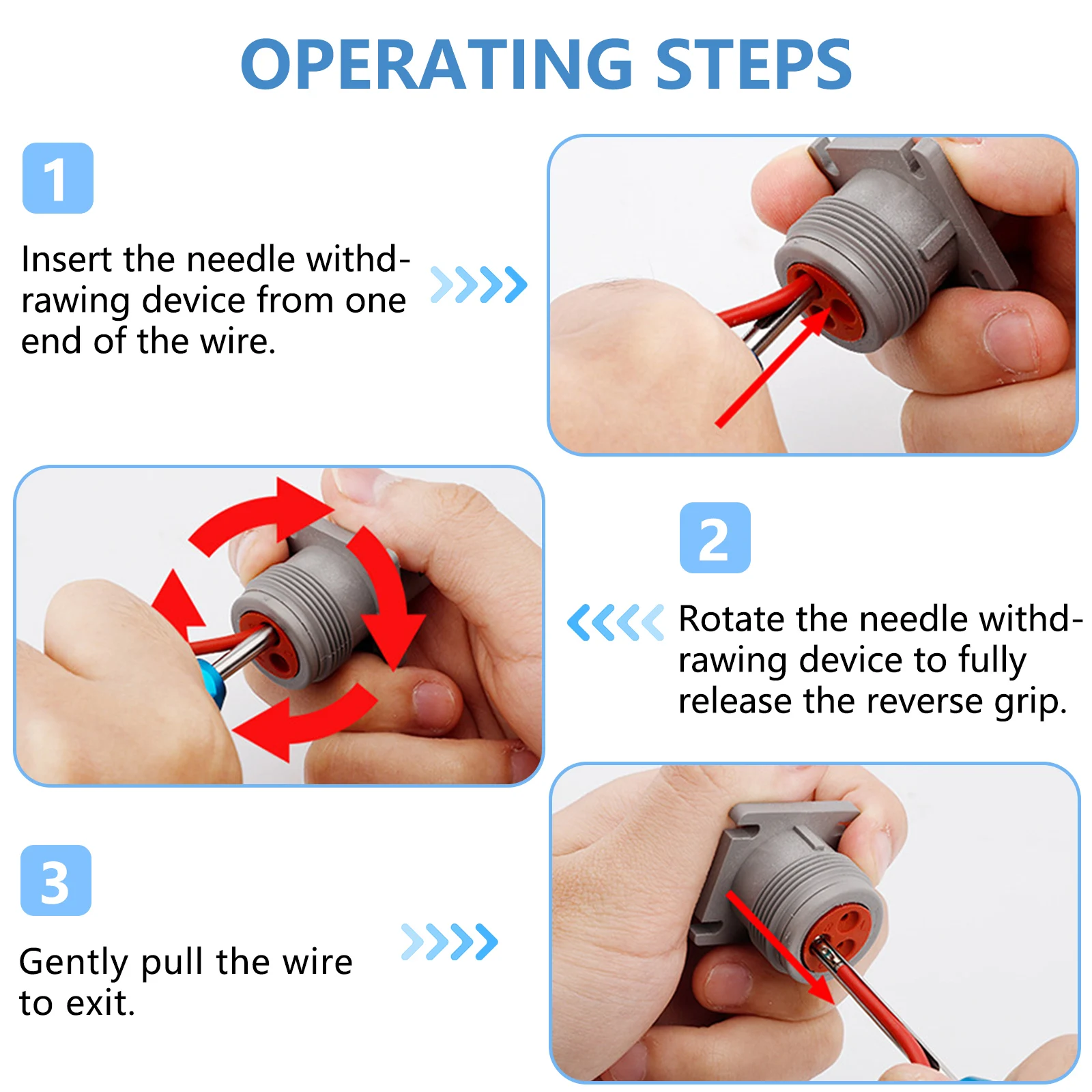 OPERATING STEPS

1

Insert the needle withdrawing device from one end of the wire.

2

Rotate the needle withdrawing device to fully release the reverse grip.

3

Gently pull the wire to exit.