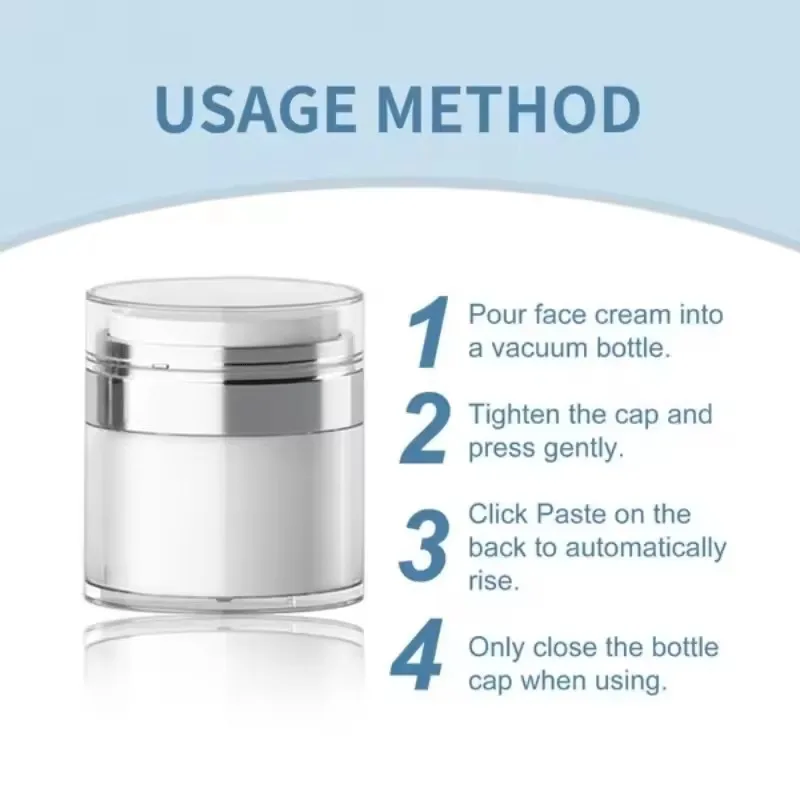 USAGE METHOD

1 Pour face cream into a vacuum bottle.

2 Tighten the cap and press gently.

3 Click Paste on the back to automatically rise.

4 Only close the bottle cap when using.