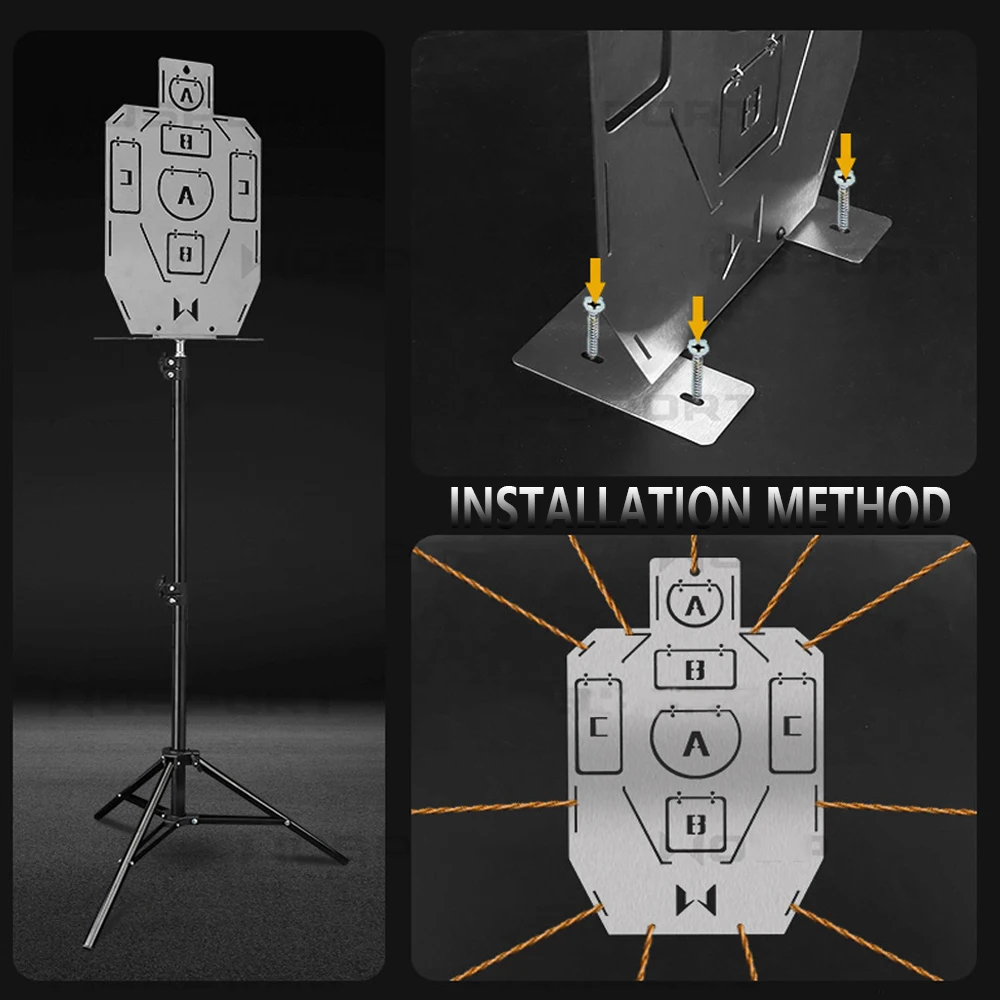 A
B
C
A
C
B

B

INSTALLATION METHOD

A
B
C
A
C
B