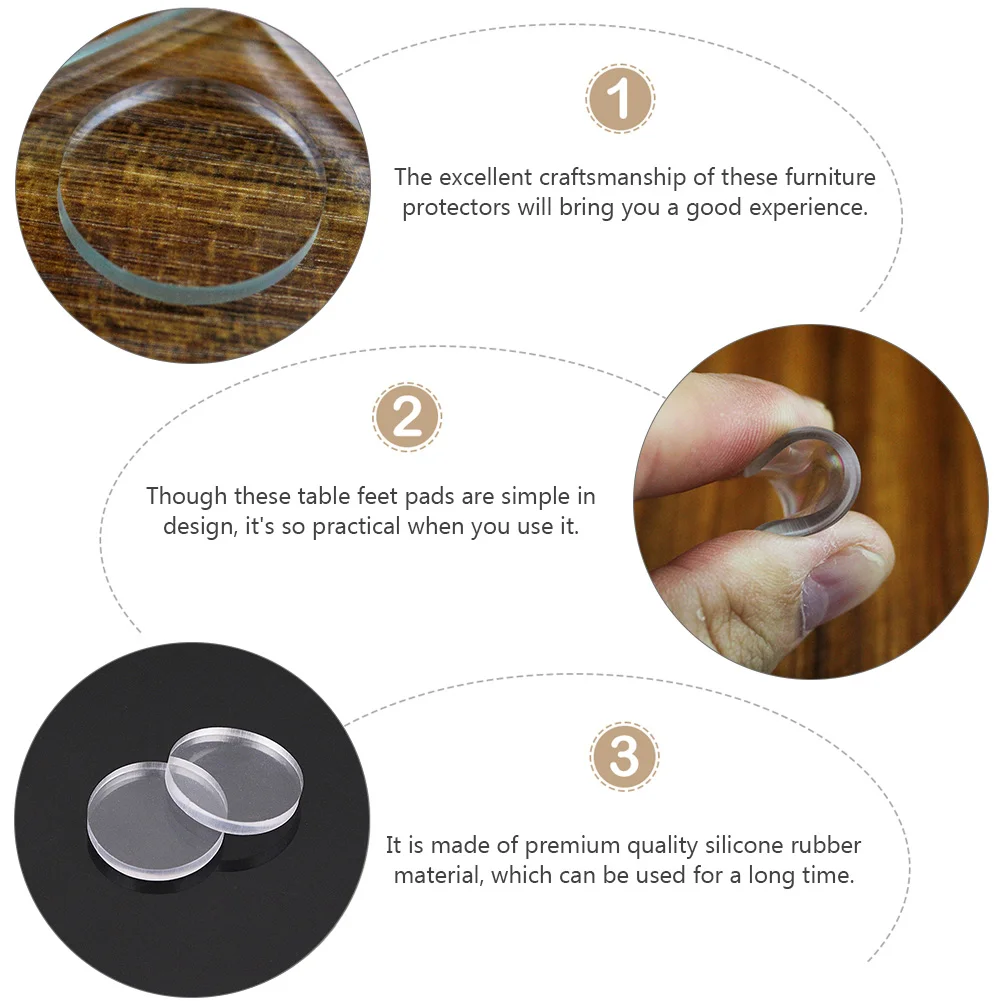 1

The excellent craftsmanship of these furniture protectors will bring you a good experience.

2

Though these table feet pads are simple in design, it's so practical when you use it.

3

It is made of premium quality silicone rubber material, which can be used for a long time.