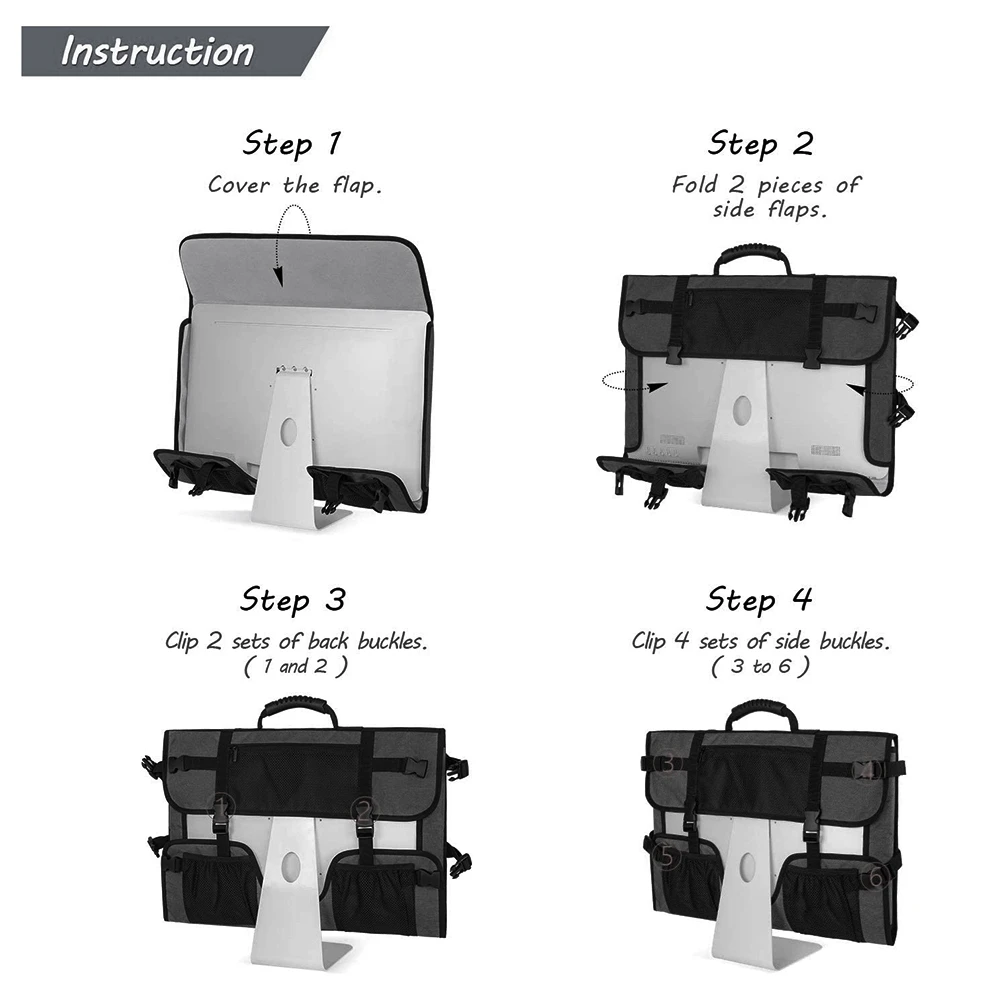 Instruction

Step 1
Cover the flap.

Step 2
Fold 2 pieces of side flaps.

Step 3
Clip 2 sets of back buckles.
( 1 and 2 )

1 2

Step 4
Clip 4 sets of side buckles.
( 3 to 6 )

3 4 5 6